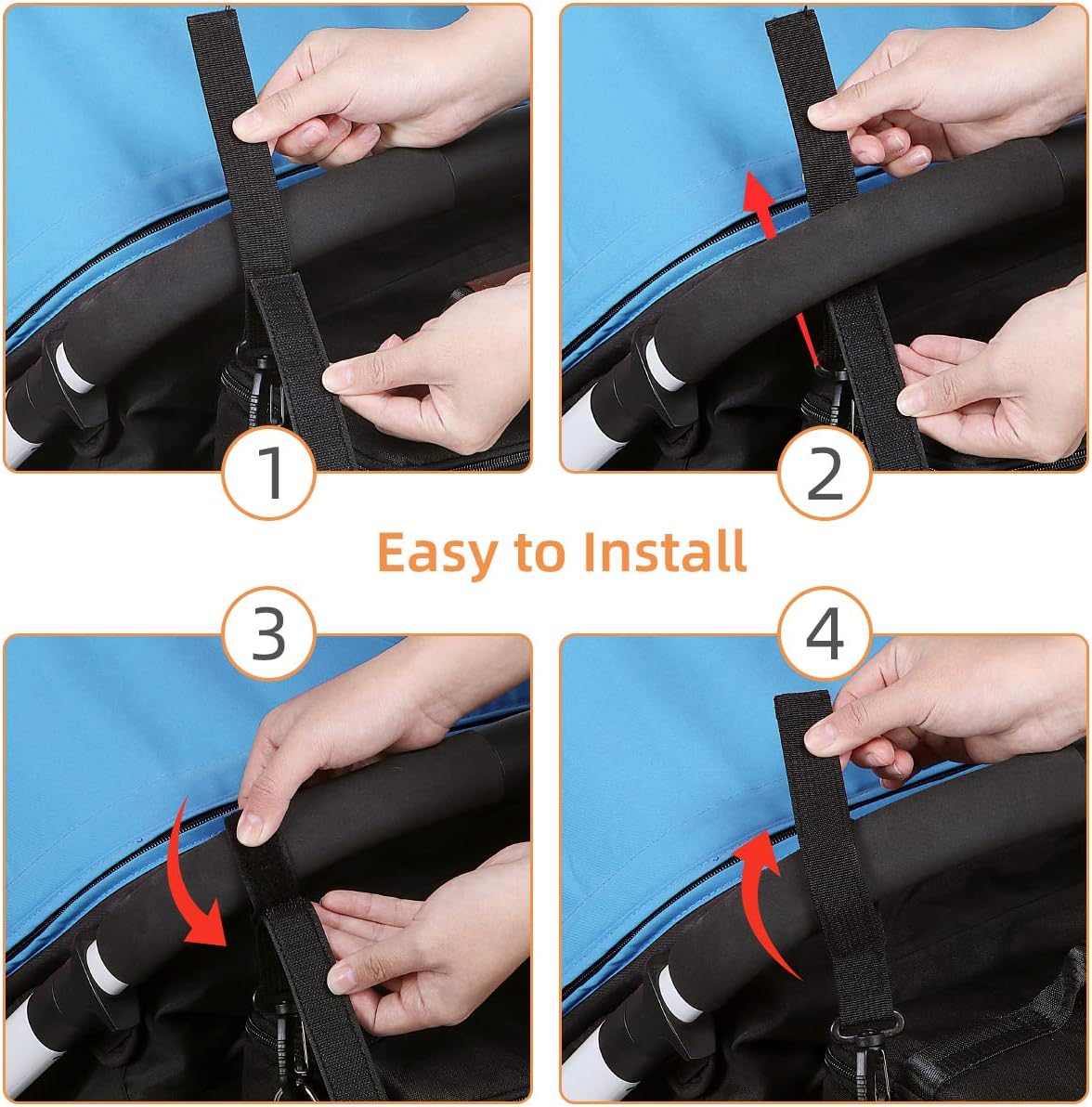 1

2

Easy to Install

3

4