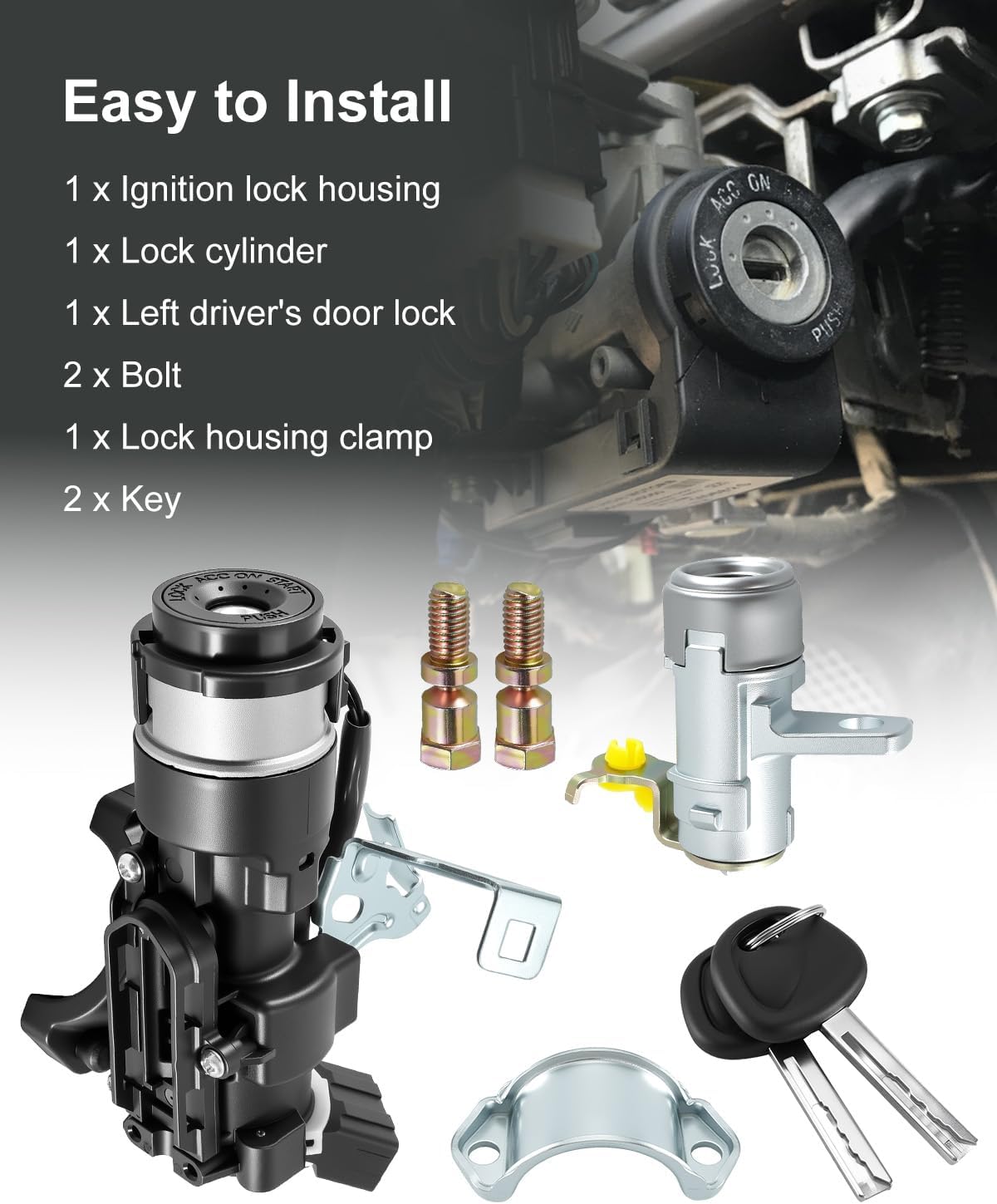 Easy to Install

1 x Ignition lock housing

1 x Lock cylinder

1 x Left driver's door lock

2 x Bolt

1 x Lock housing clamp

2 x Key

LOCK ACC ON

PUSH

LOCK ACC ON START

PUSH