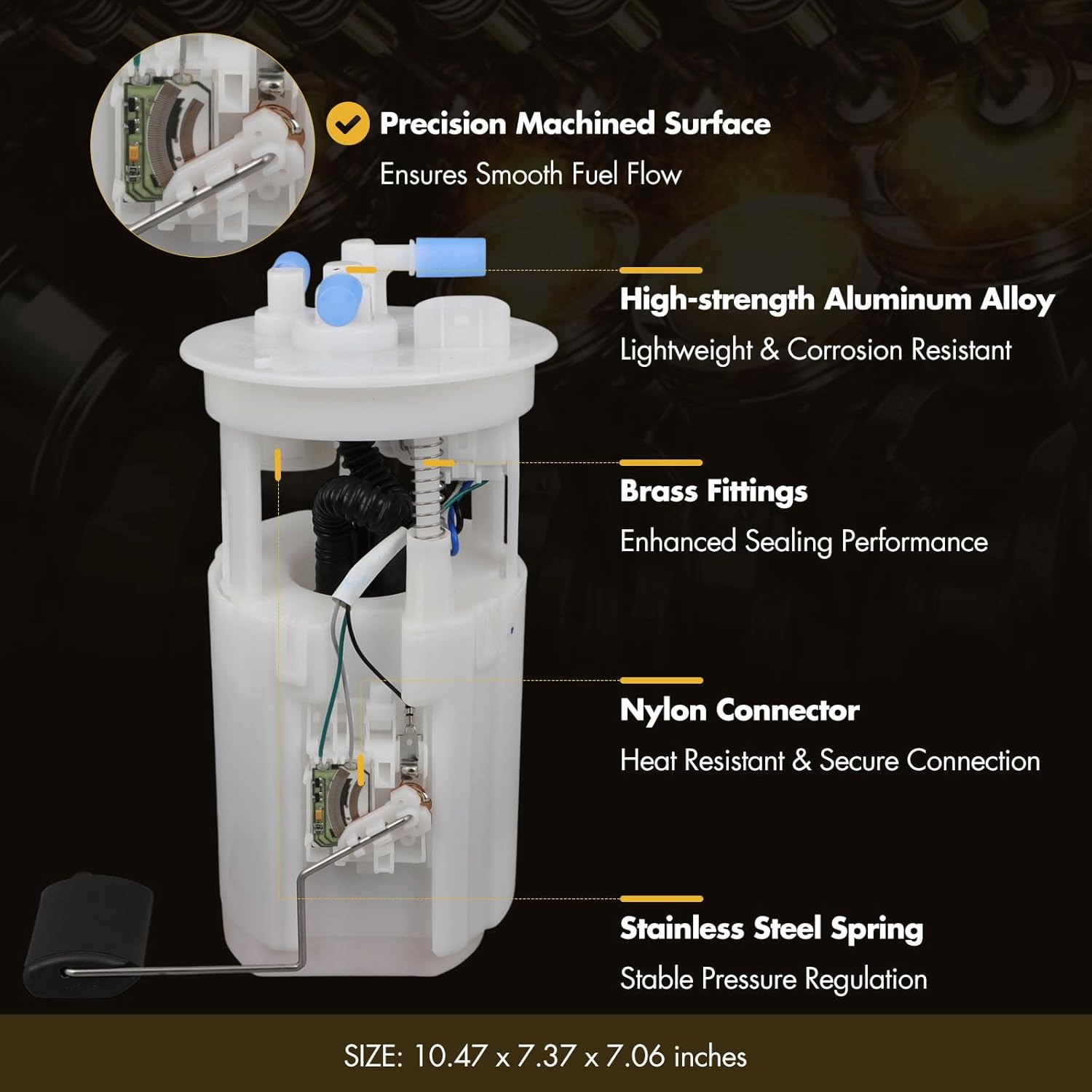 Precision Machined Surface
Ensures Smooth Fuel Flow

High-strength Aluminum Alloy
Lightweight & Corrosion Resistant

Brass Fittings
Enhanced Sealing Performance

Nylon Connector
Heat Resistant & Secure Connection

Stainless Steel Spring
Stable Pressure Regulation

SIZE: 10.47 x 7.37 x 7.06 inches