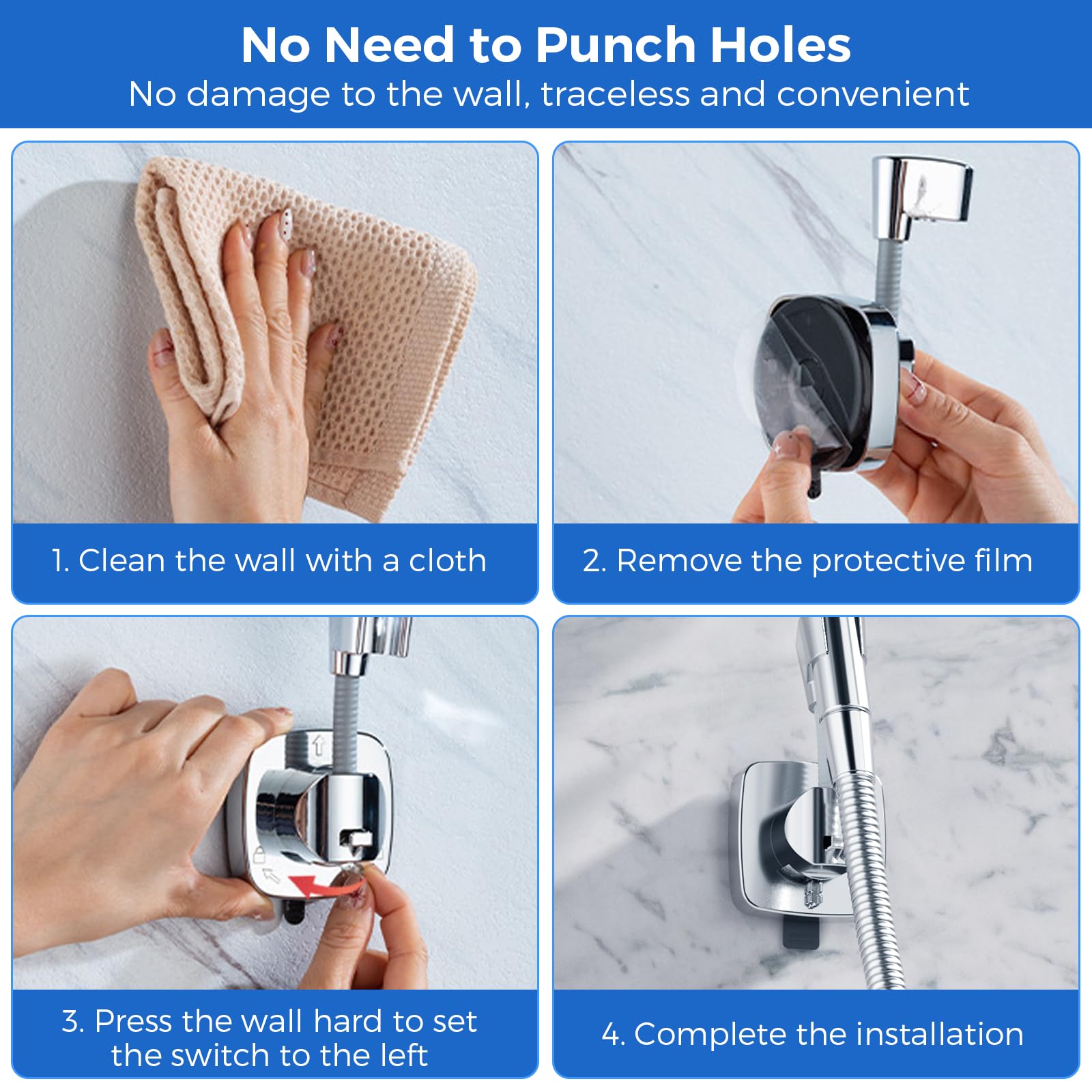 No Need to Punch Holes
No damage to the wall, traceless and convenient

1. Clean the wall with a cloth

2. Remove the protective film

3. Press the wall hard to set the switch to the left

4. Complete the installation