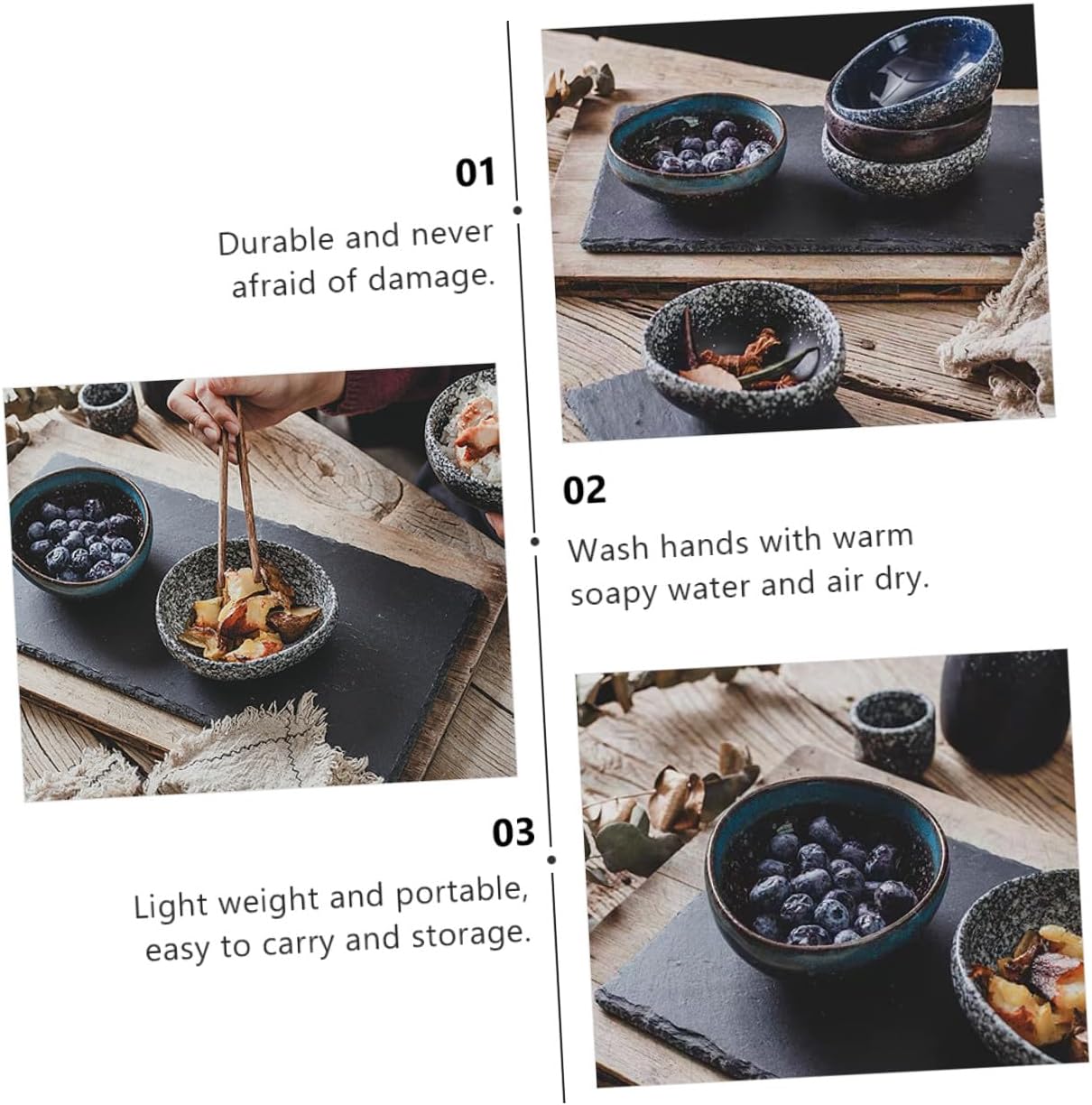 01

Durable and never afraid of damage.

02

Wash hands with warm soapy water and air dry.

03

Light weight and portable, easy to carry and storage.