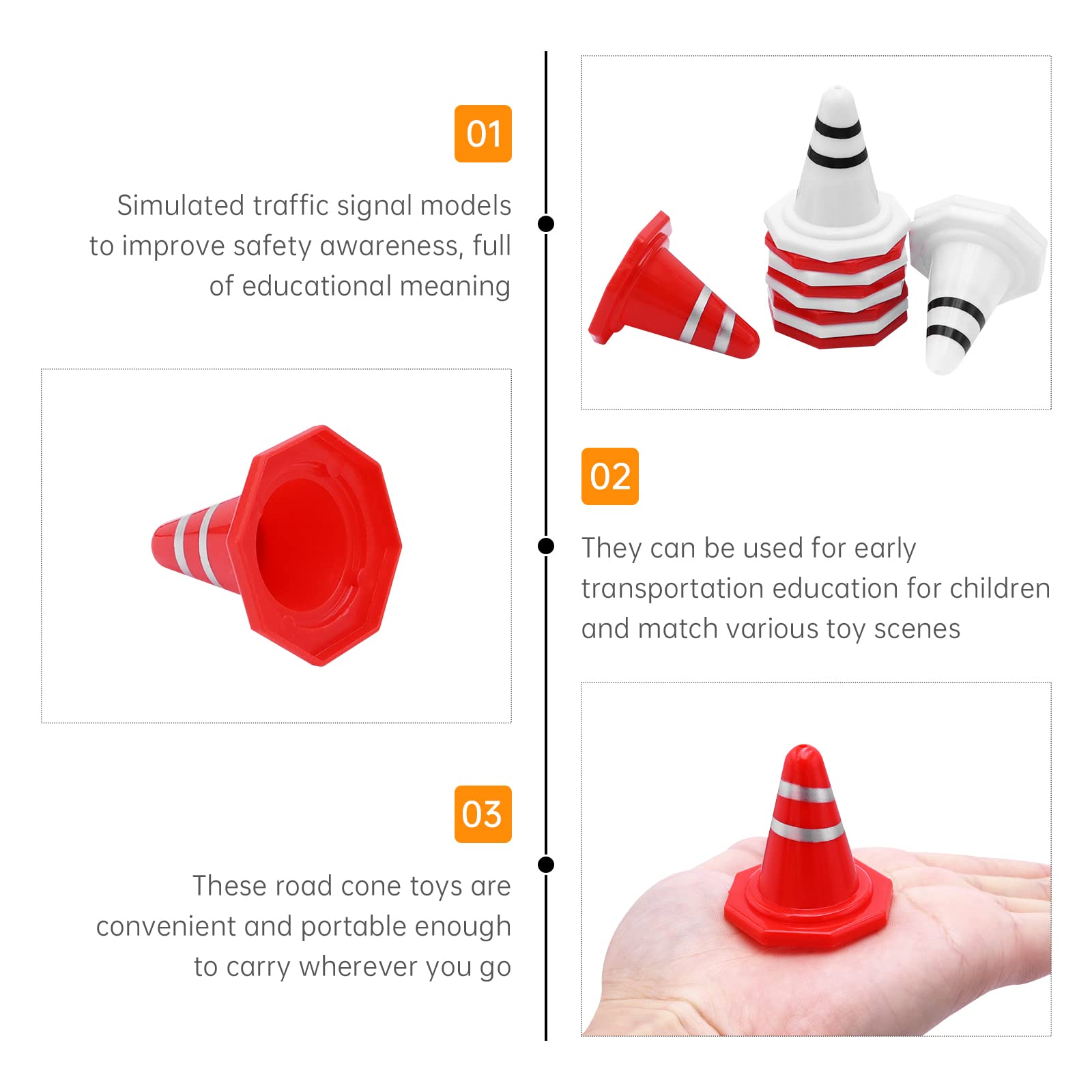 01

Simulated traffic signal models to improve safety awareness, full of educational meaning

02

They can be used for early transportation education for children and match various toy scenes

03

These road cone toys are convenient and portable enough to carry wherever you go