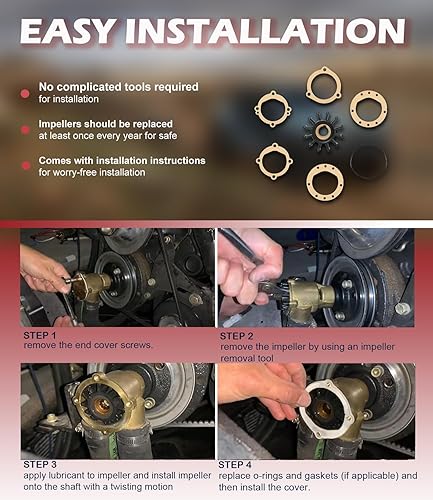 EASY INSTALLATION

No complicated tools required for installation

Impellers should be replaced at least once every year for safe

Comes with installation instructions for worry-free installation

STEP 1
remove the end cover screws.

STEP 2
remove the impeller by using an impeller removal tool

STEP 3
apply lubricant to impeller and install impeller onto the shaft with a twisting motion

STEP 4
replace o-rings and gaskets (if applicable) and then install the cover.