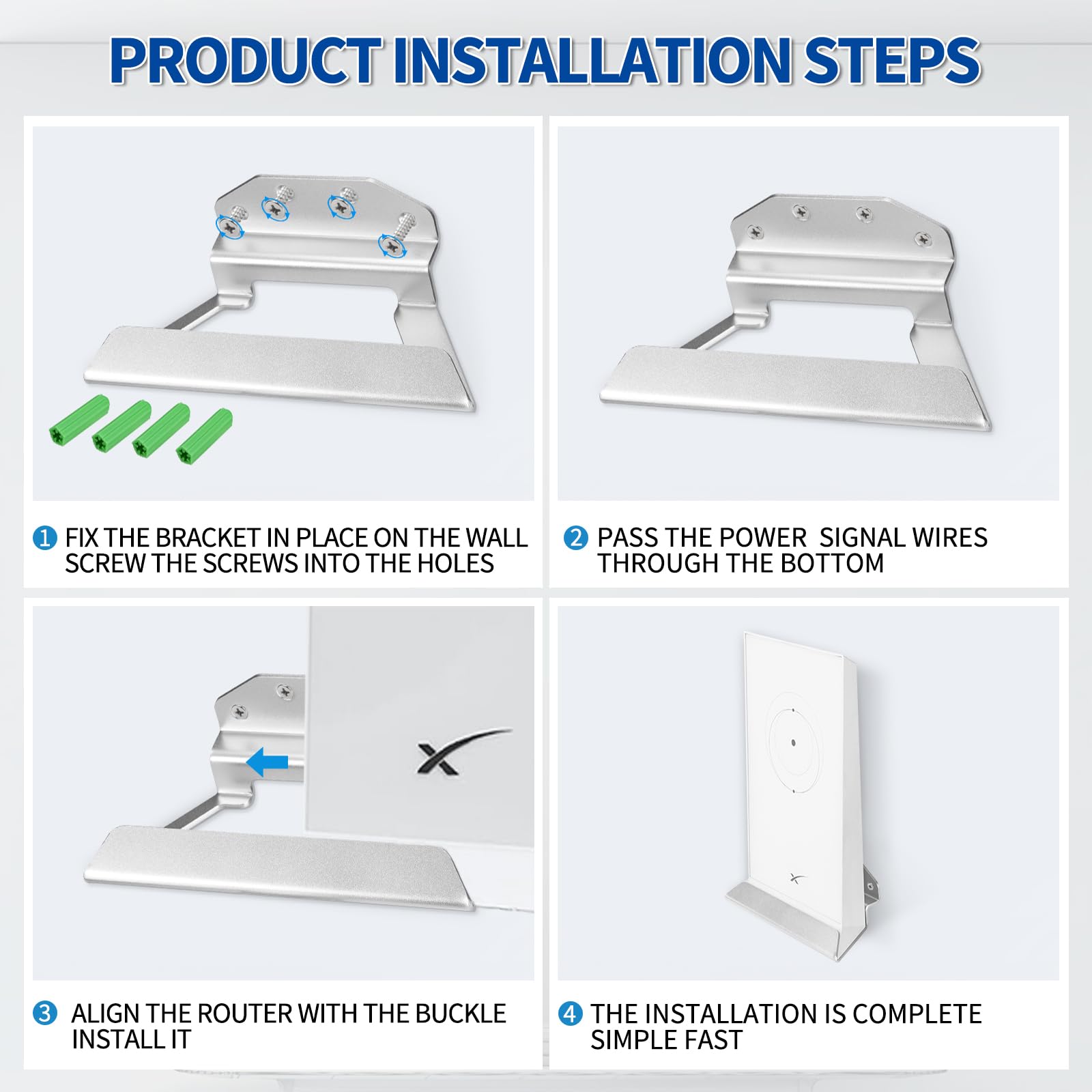 PRODUCT INSTALLATION STEPS

1 FIX THE BRACKET IN PLACE ON THE WALL SCREW THE SCREWS INTO THE HOLES

2 PASS THE POWER SIGNAL WIRES THROUGH THE BOTTOM

3 ALIGN THE ROUTER WITH THE BUCKLE INSTALL IT

4 THE INSTALLATION IS COMPLETE SIMPLE FAST