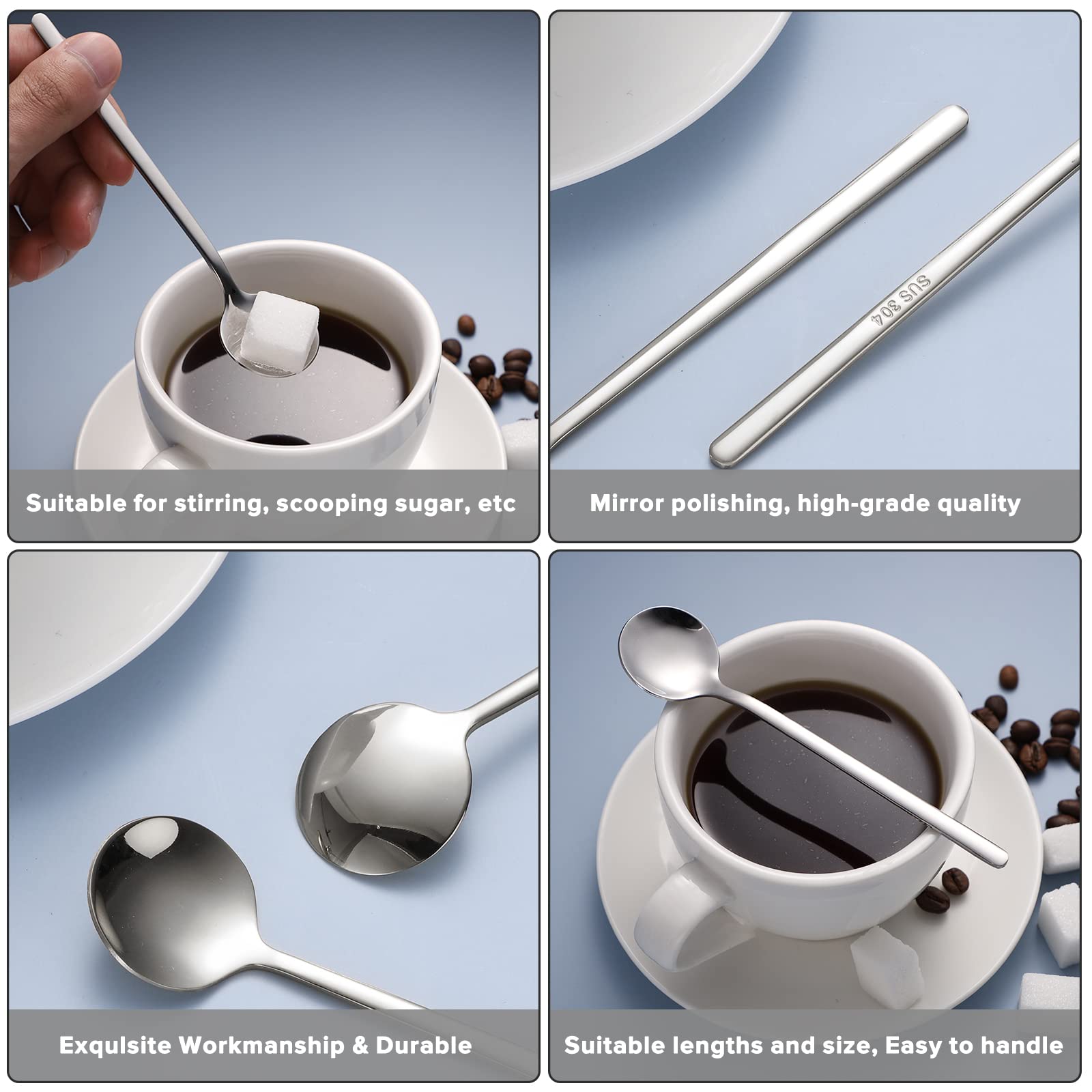 Suitable for stirring, scooping sugar, etc

SUS 304

Mirror polishing, high-grade quality

Exqulsite Workmanship & Durable

Suitable lengths and size, Easy to handle