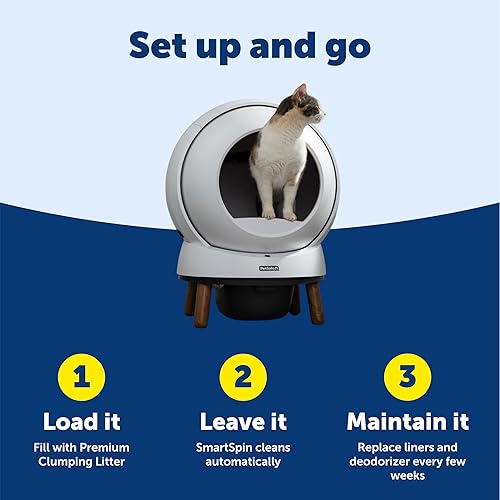 Set up and go

PetSafe

1

Load it

Fill with Premium Clumping Litter

2

Leave it

SmartSpin cleans automatically

3

Maintain it

Replace liners and deodorizer every few weeks