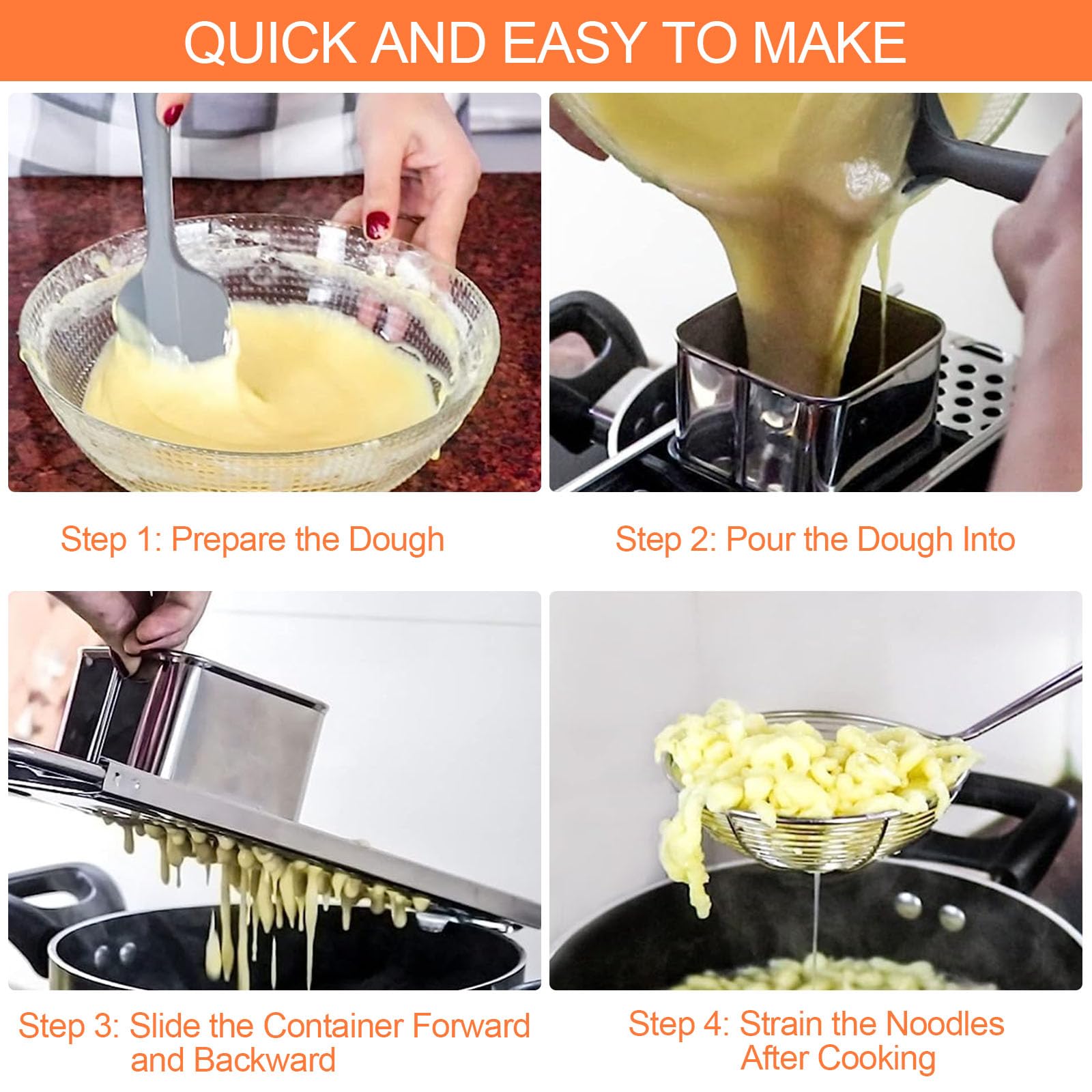 QUICK AND EASY TO MAKE

Step 1: Prepare the Dough

Step 2: Pour the Dough Into

Step 3: Slide the Container Forward and Backward

Step 4: Strain the Noodles After Cooking