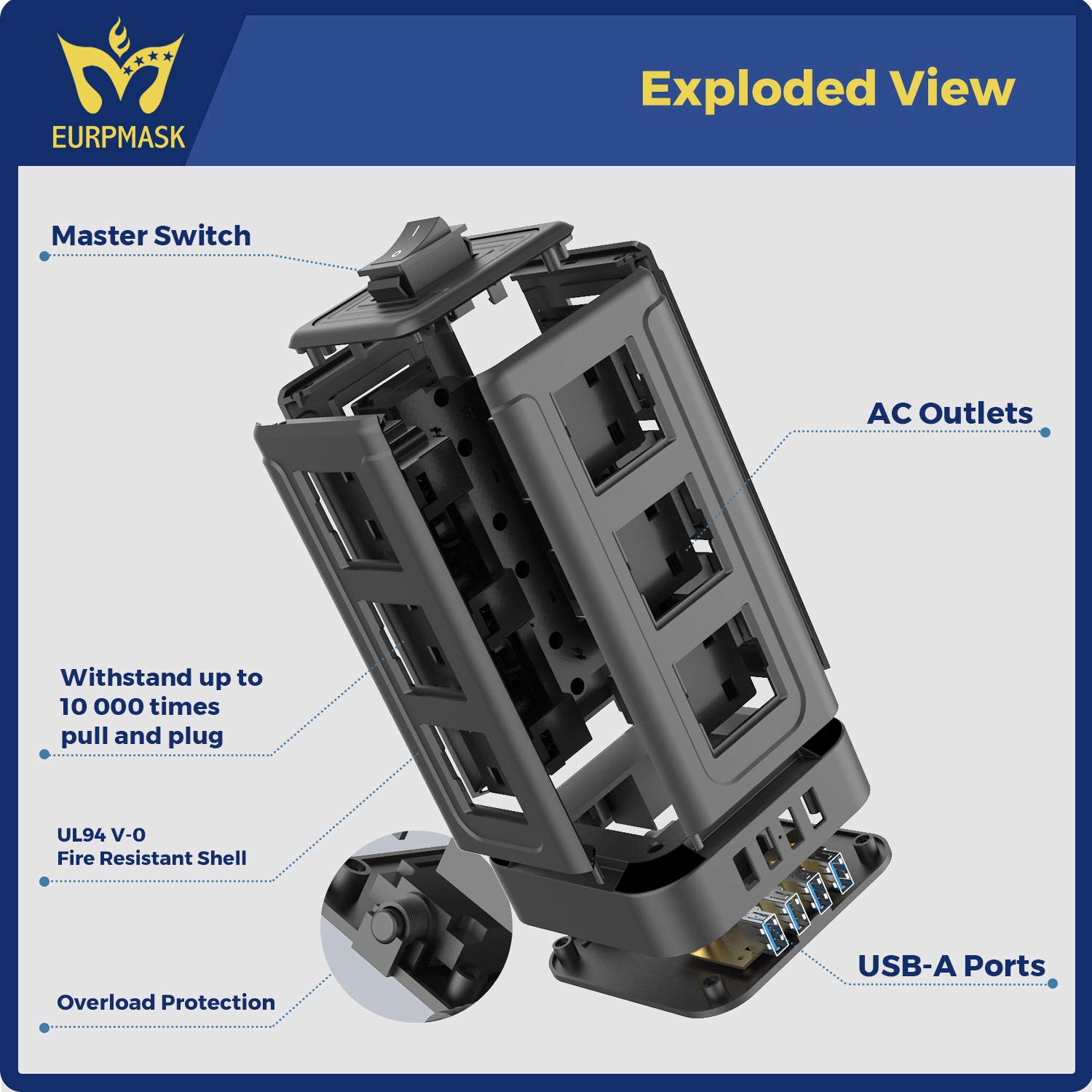 EURPMASK

Exploded View

Master Switch

AC Outlets

Withstand up to 10 000 times pull and plug

UL94 V-0
Fire Resistant Shell

Overload Protection

USB-A Ports