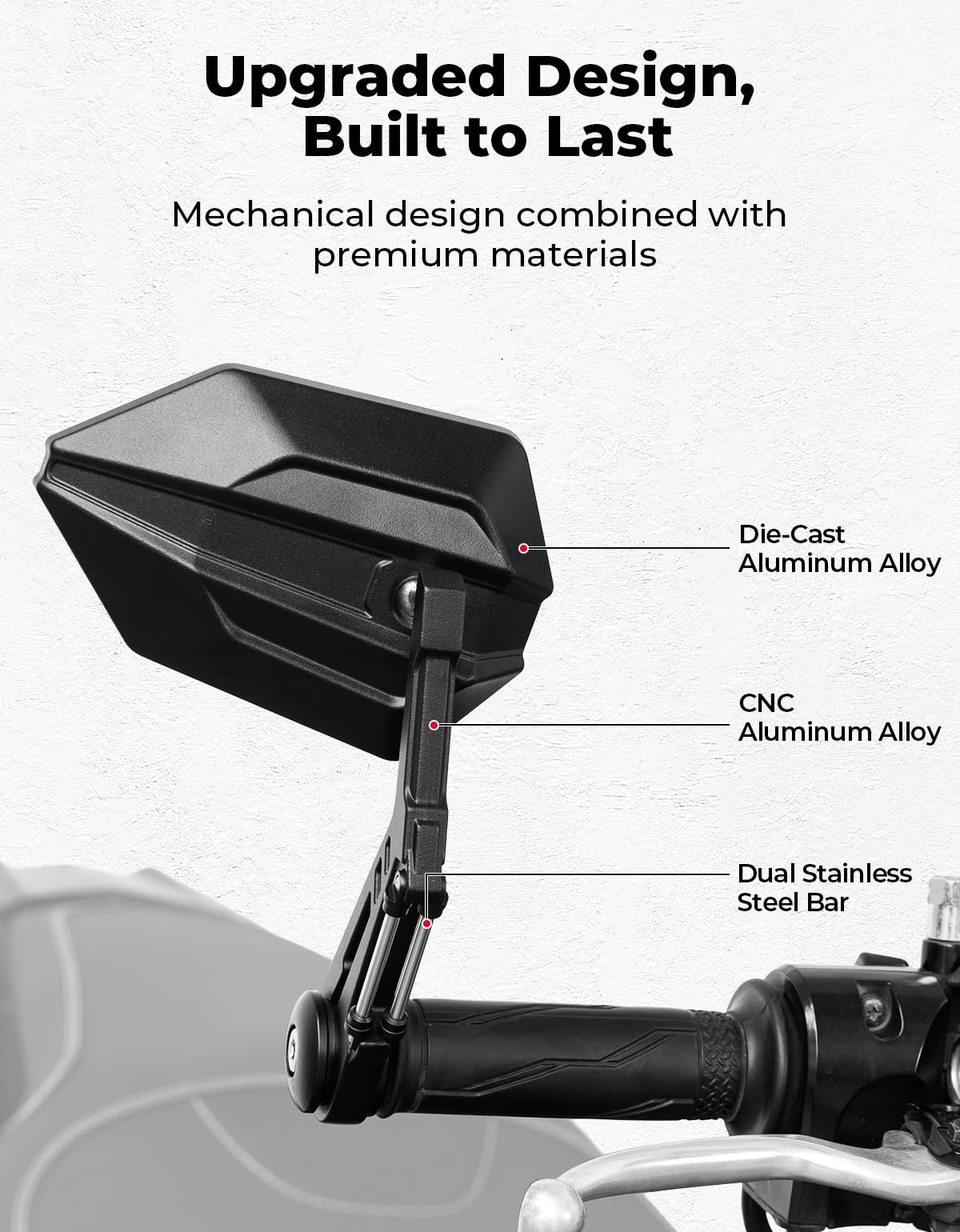 Upgraded Design, Built to Last

Mechanical design combined with premium materials

Die-Cast Aluminum Alloy

CNC Aluminum Alloy

Dual Stainless Steel Bar