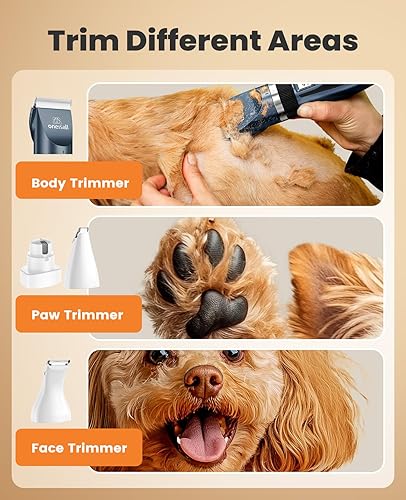 Trim Different Areas

oneisall

Body Trimmer

Paw Trimmer

Face Trimmer