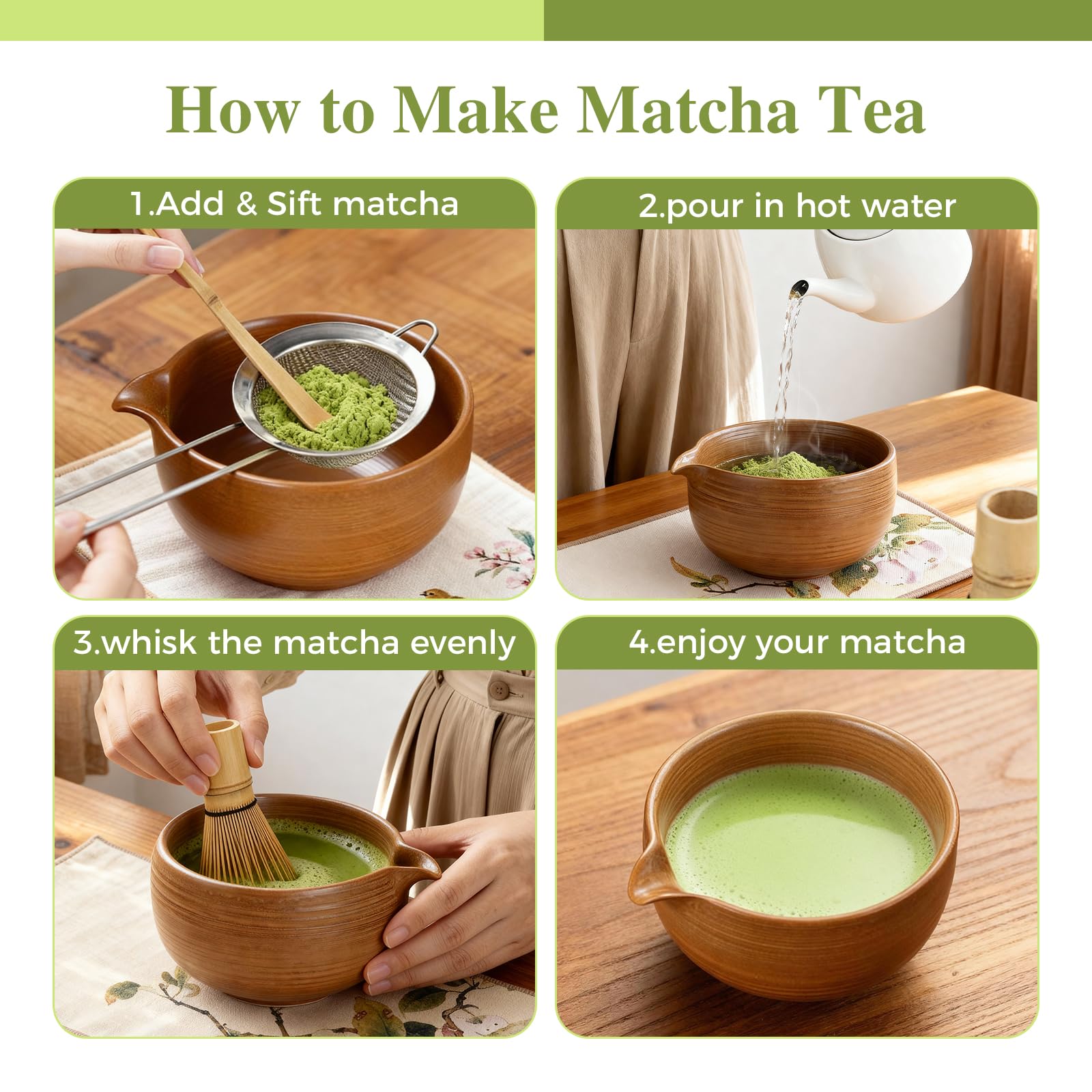 How to Make Matcha Tea

1.Add & Sift matcha

2.pour in hot water

3.whisk the matcha evenly

4.enjoy your matcha