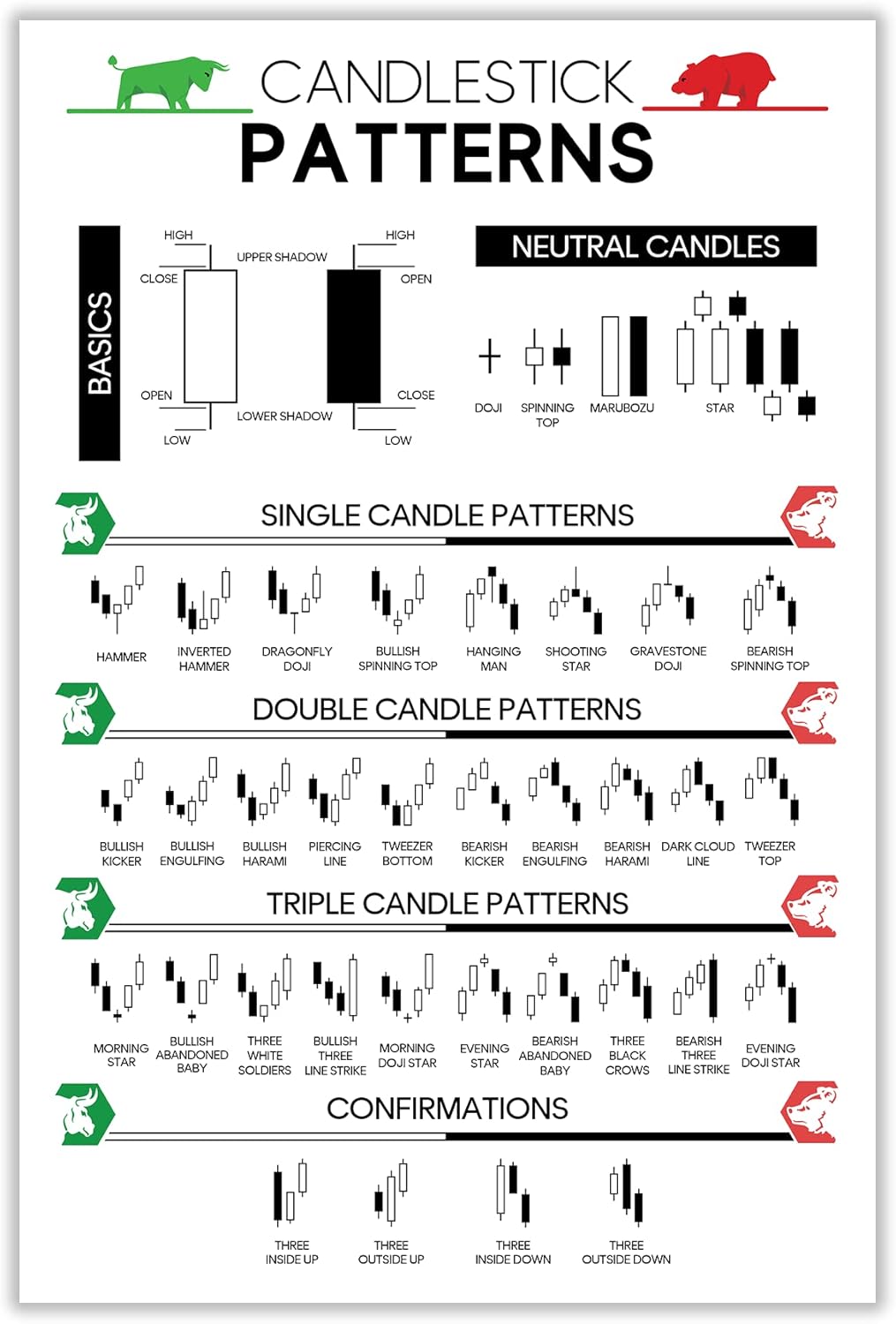 CANDLESTICK
PATTERNS

BASICS

HIGH
UPPER SHADOW
CLOSE
OPEN
LOWER SHADOW
LOW

HIGH
OPEN
CLOSE
LOW

NEUTRAL CANDLES

DOJI
SPINNING TOP
MARUBOZU
STAR

SINGLE CANDLE PATTERNS

HAMMER
INVERTED HAMMER
DRAGONFLY DOJI
BULLISH SPINNING TOP
HANGING MAN
SHOOTING STAR
GRAVESTONE DOJI
BEARISH SPINNING TOP

DOUBLE CANDLE PATTERNS

BULLISH KICKER
BULLISH ENGULFING
BULLISH HARAMI
PIERCING LINE
TWEEZER BOTTOM
BEARISH KICKER
BEARISH ENGULFING
BEARISH HARAMI
DARK CLOUD LINE
TWEEZER TOP

TRIPLE CANDLE PATTERNS

MORNING STAR
BULLISH ABANDONED BABY
THREE WHITE SOLDIERS
BULLISH THREE LINE STRIKE
MORNING DOJI STAR
EVENING STAR
BEARISH ABANDONED BABY
THREE BLACK CROWS
BEARISH THREE LINE STRIKE
EVENING DOJI STAR

CONFIRMATIONS

THREE INSIDE UP
THREE OUTSIDE UP
THREE INSIDE DOWN
THREE OUTSIDE DOWN