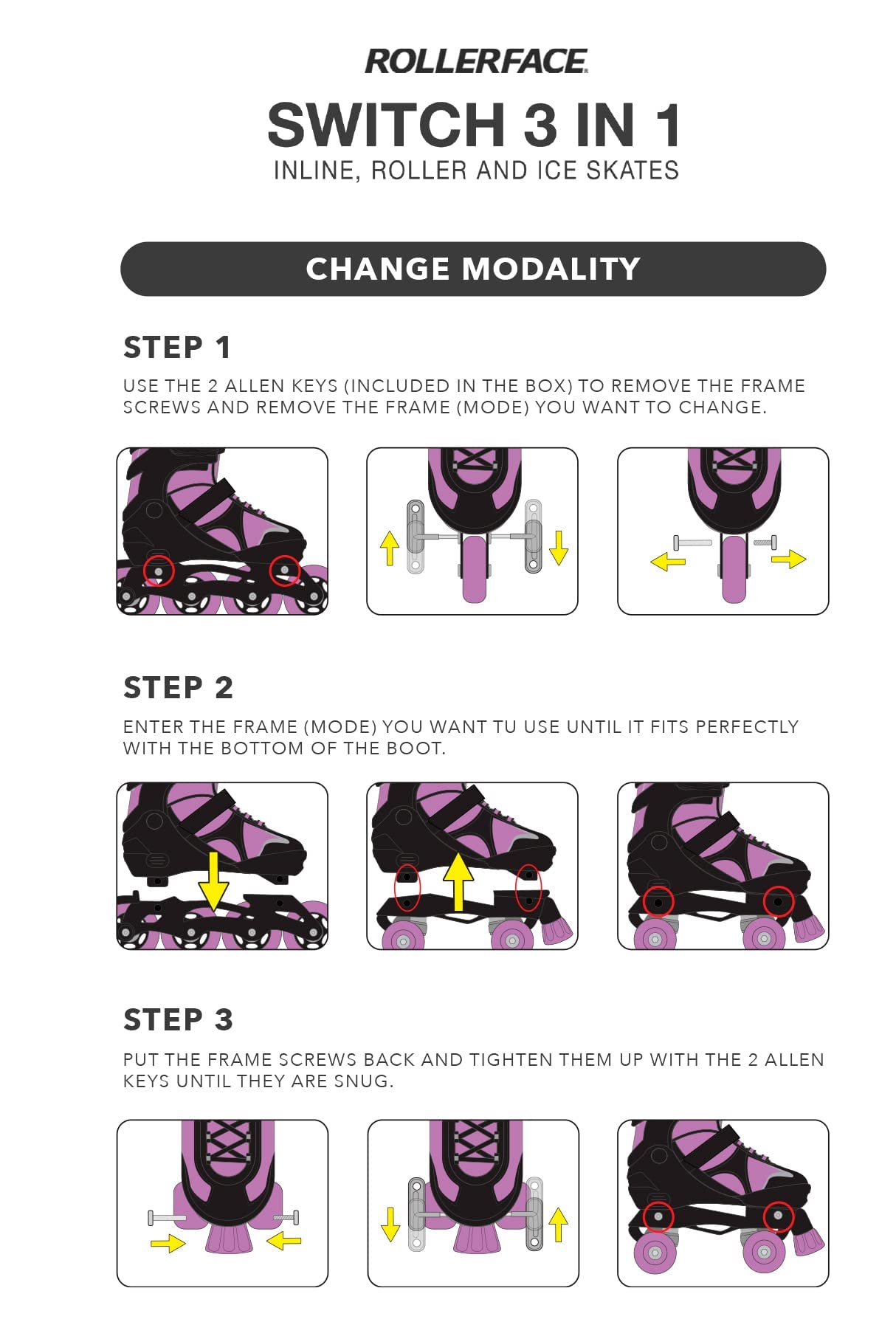 ROLLERFACE

SWITCH 3 IN 1

INLINE, ROLLER AND ICE SKATES

CHANGE MODALITY

STEP 1

USE THE 2 ALLEN KEYS (INCLUDED IN THE BOX) TO REMOVE THE FRAME SCREWS AND REMOVE THE FRAME (MODE) YOU WANT TO CHANGE.

STEP 2

ENTER THE FRAME (MODE) YOU WANT TU USE UNTIL IT FITS PERFECTLY WITH THE BOTTOM OF THE BOOT.

STEP 3

PUT THE FRAME SCREWS BACK AND TIGHTEN THEM UP WITH THE 2 ALLEN KEYS UNTIL THEY ARE SNUG.