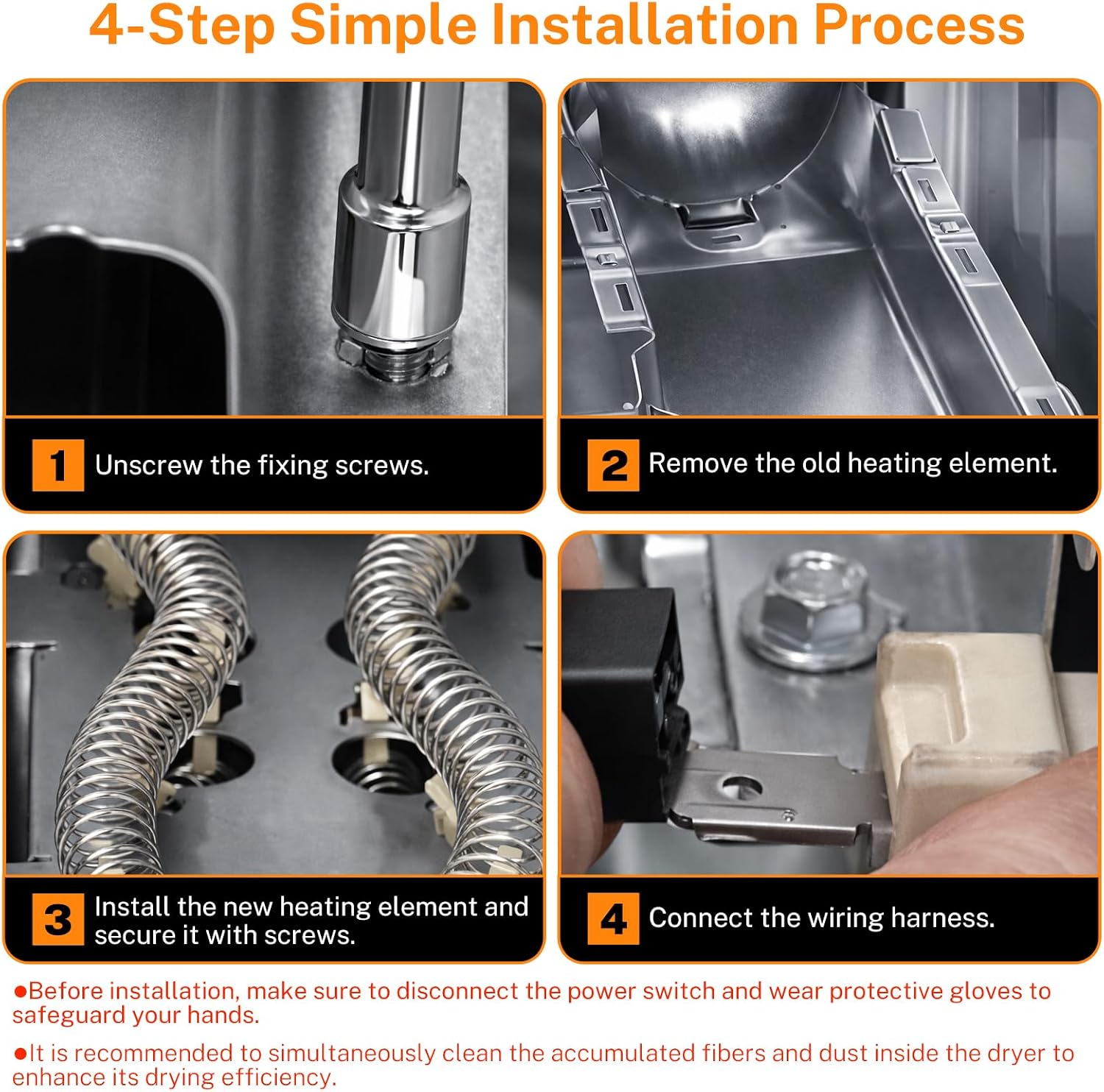 4-Step Simple Installation Process

1 Unscrew the fixing screws.

2 Remove the old heating element.

3 Install the new heating element and secure it with screws.

4 Connect the wiring harness.

• Before installation, make sure to disconnect the power switch and wear protective gloves to safeguard your hands.

• It is recommended to simultaneously clean the accumulated fibers and dust inside the dryer to enhance its drying efficiency.