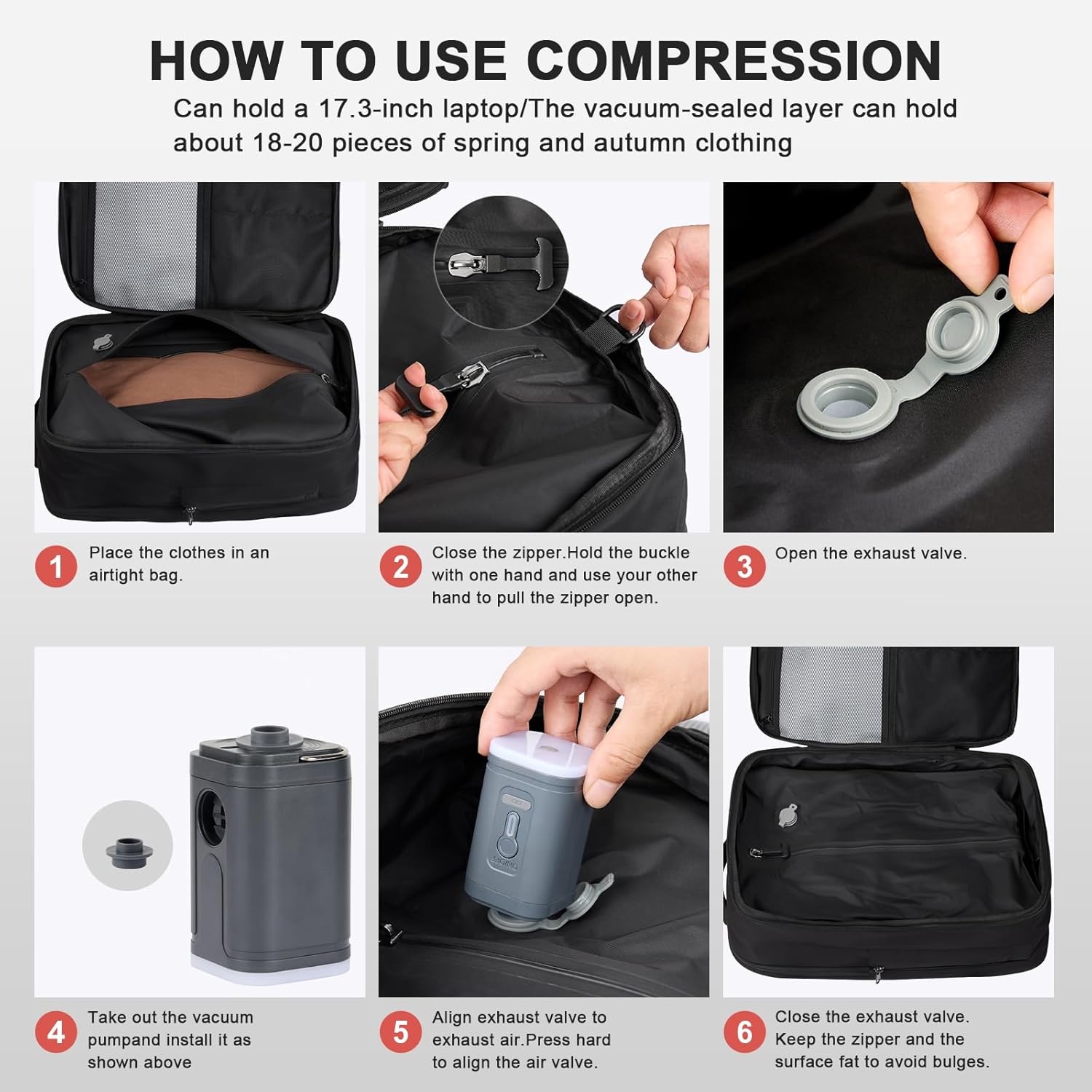 HOW TO USE COMPRESSION

Can hold a 17.3-inch laptop/The vacuum-sealed layer can hold about 18-20 pieces of spring and autumn clothing

1 Place the clothes in an airtight bag.

2 Close the zipper.Hold the buckle with one hand and use your other hand to pull the zipper open.

3 Open the exhaust valve.

4 Take out the vacuum pumpand install it as shown above

5 Align exhaust valve to exhaust air.Press hard to align the air valve.

6 Close the exhaust valve. Keep the zipper and the surface fat to avoid bulges.