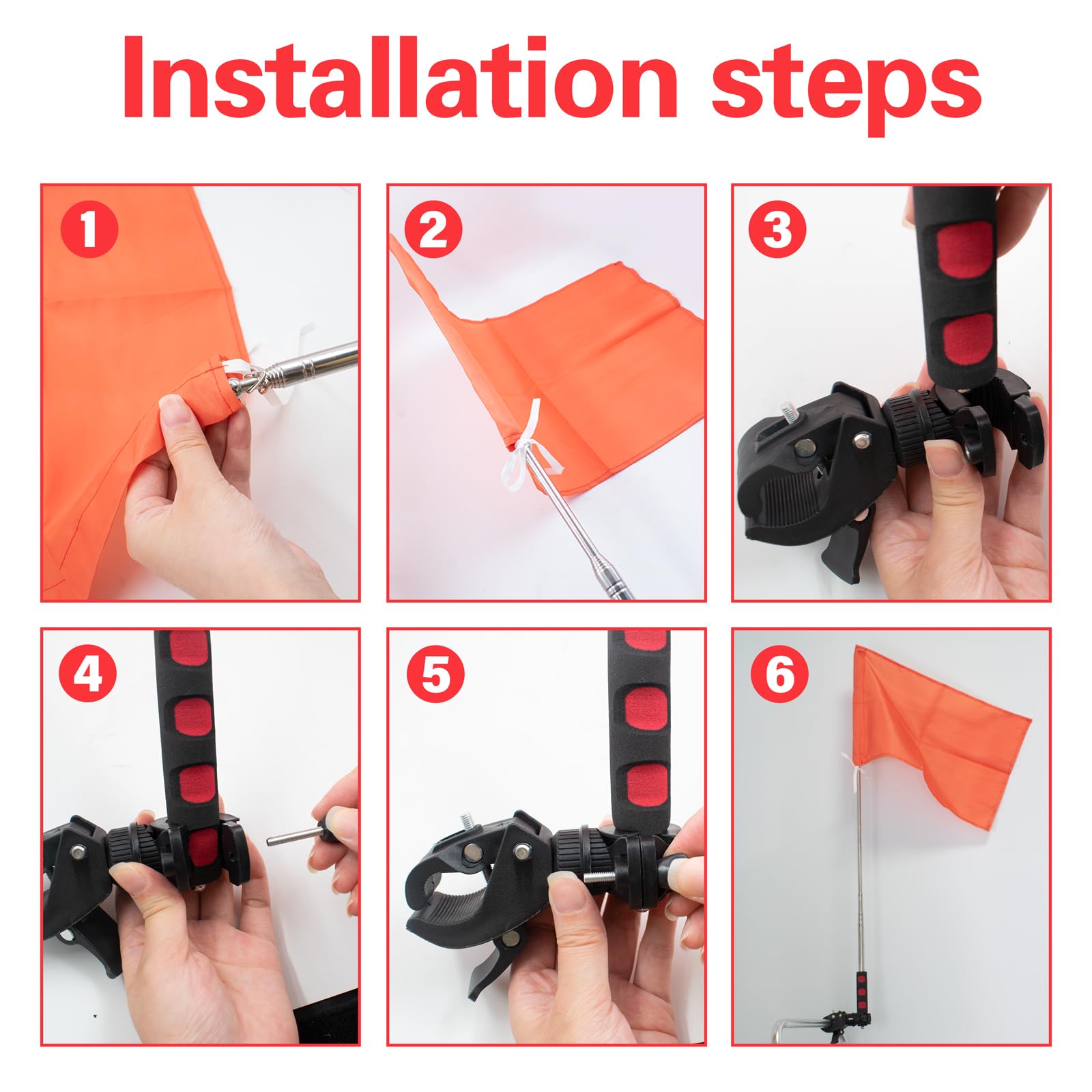 Installation steps

1

2

3

4

5

6