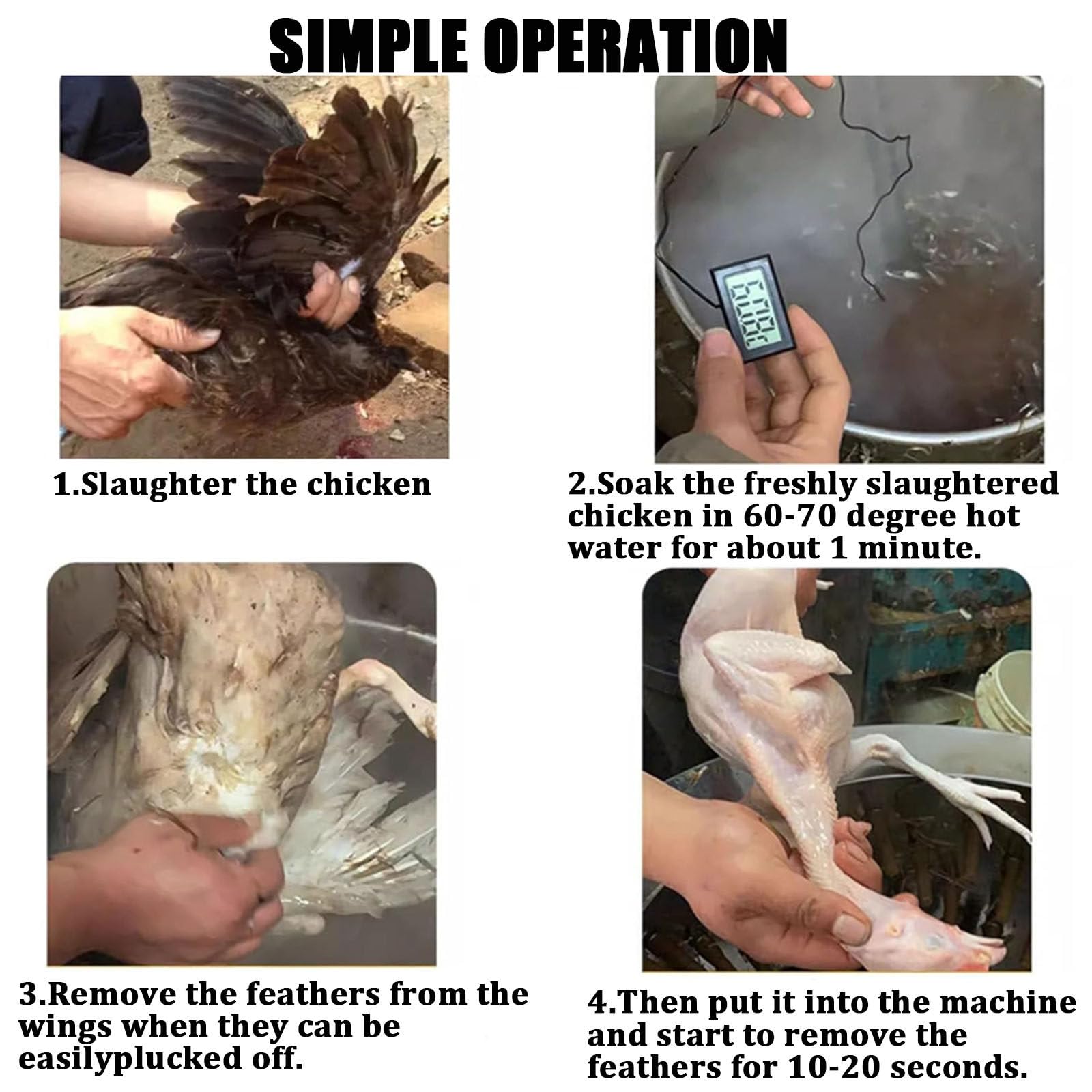 SIMPLE OPERATION

1.Slaughter the chicken

2.Soak the freshly slaughtered chicken in 60-70 degree hot water for about 1 minute.

3.Remove the feathers from the wings when they can be easilyplucked off.

4.Then put it into the machine and start to remove the feathers for 10-20 seconds.