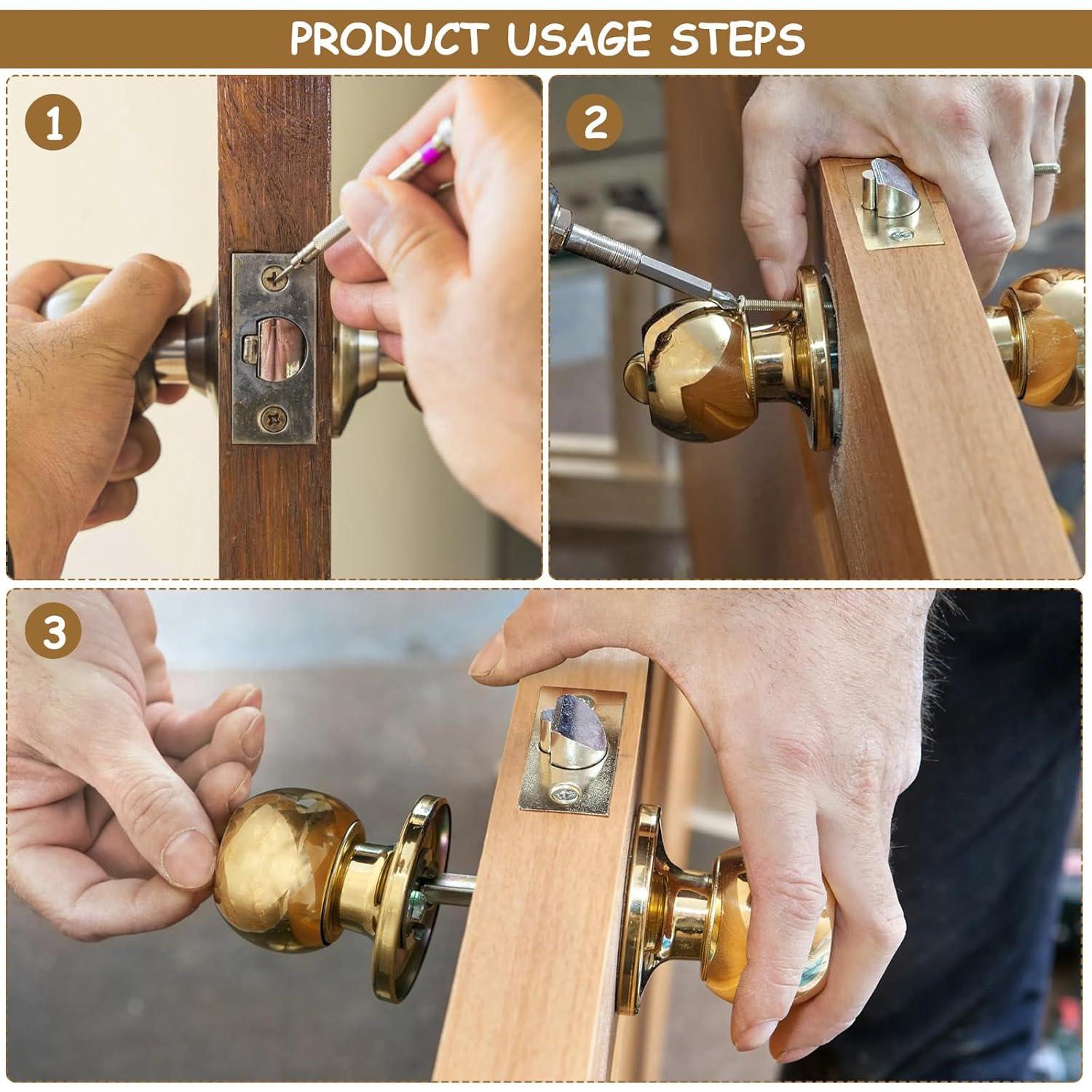 PRODUCT USAGE STEPS

1

2

3