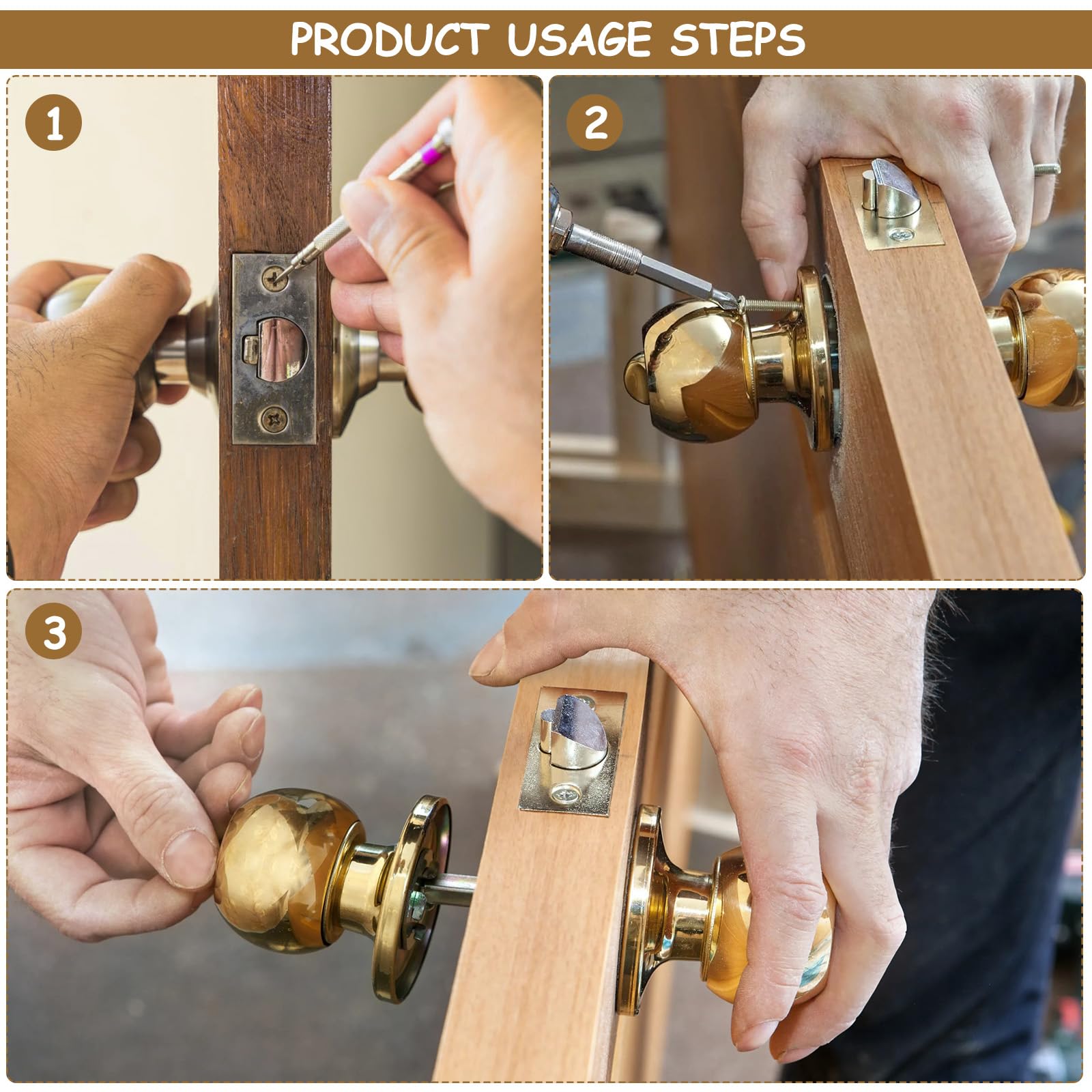 PRODUCT USAGE STEPS

1

2

3