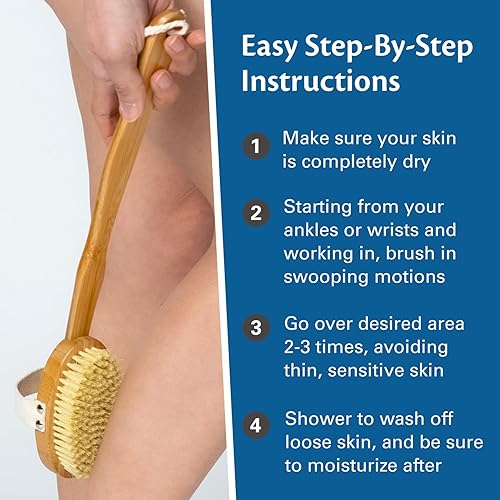 Easy Step-By-Step Instructions

1 Make sure your skin is completely dry

2 Starting from your ankles or wrists and working in, brush in swooping motions

3 Go over desired area 2-3 times, avoiding thin, sensitive skin

4 Shower to wash off loose skin, and be sure to moisturize after