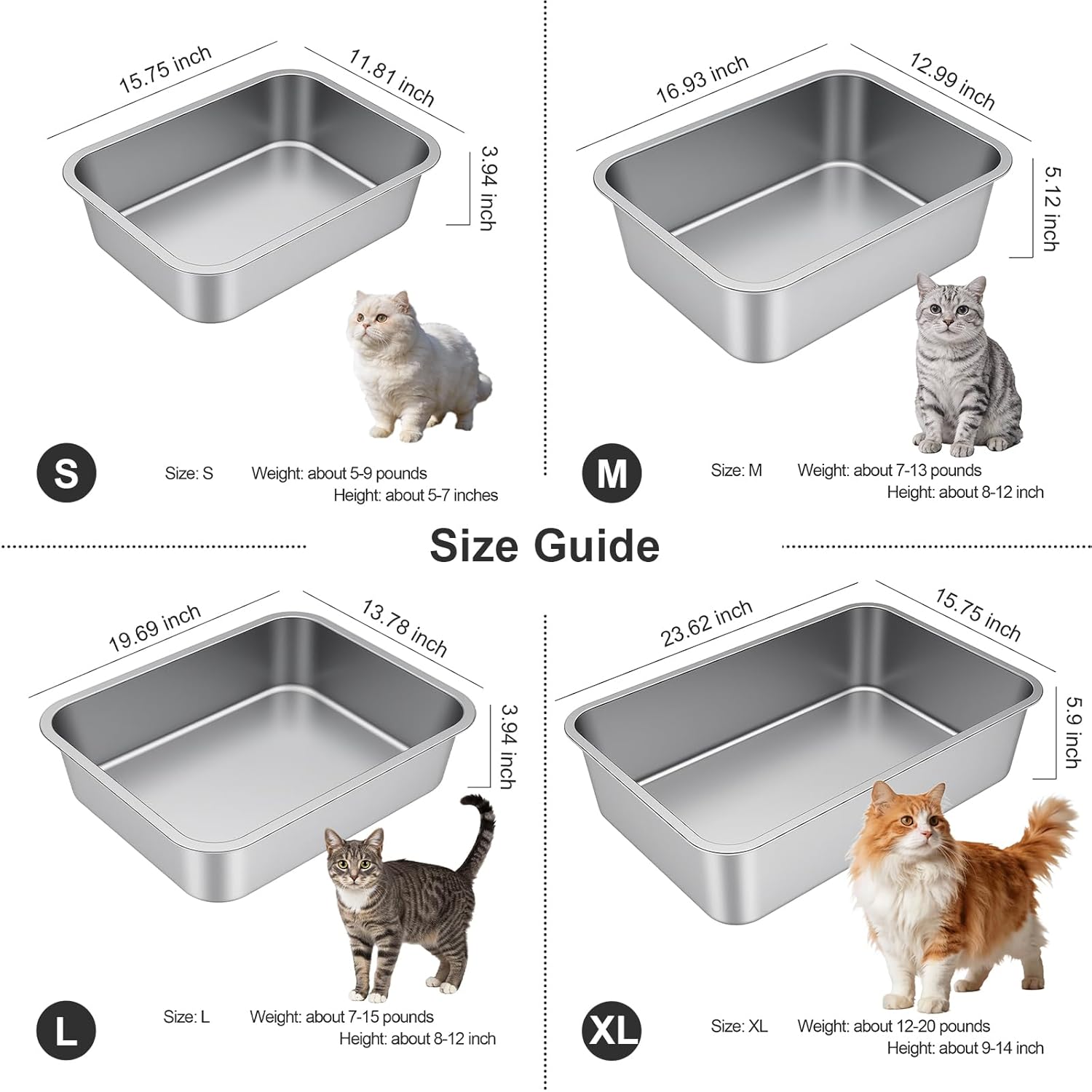 15.75 inch
11.81 inch
3.94 inch

S
Size: S
Weight: about 5-9 pounds
Height: about 5-7 inches

16.93 inch
12.99 inch
5.12 inch

M
Size: M
Weight: about 7-13 pounds
Height: about 8-12 inch

Size Guide

19.69 inch
13.78 inch
3.94 inch

L
Size: L
Weight: about 7-15 pounds
Height: about 8-12 inch

23.62 inch
15.75 inch
5.9 inch

XL
Size: XL
Weight: about 12-20 pounds
Height: about 9-14 inch