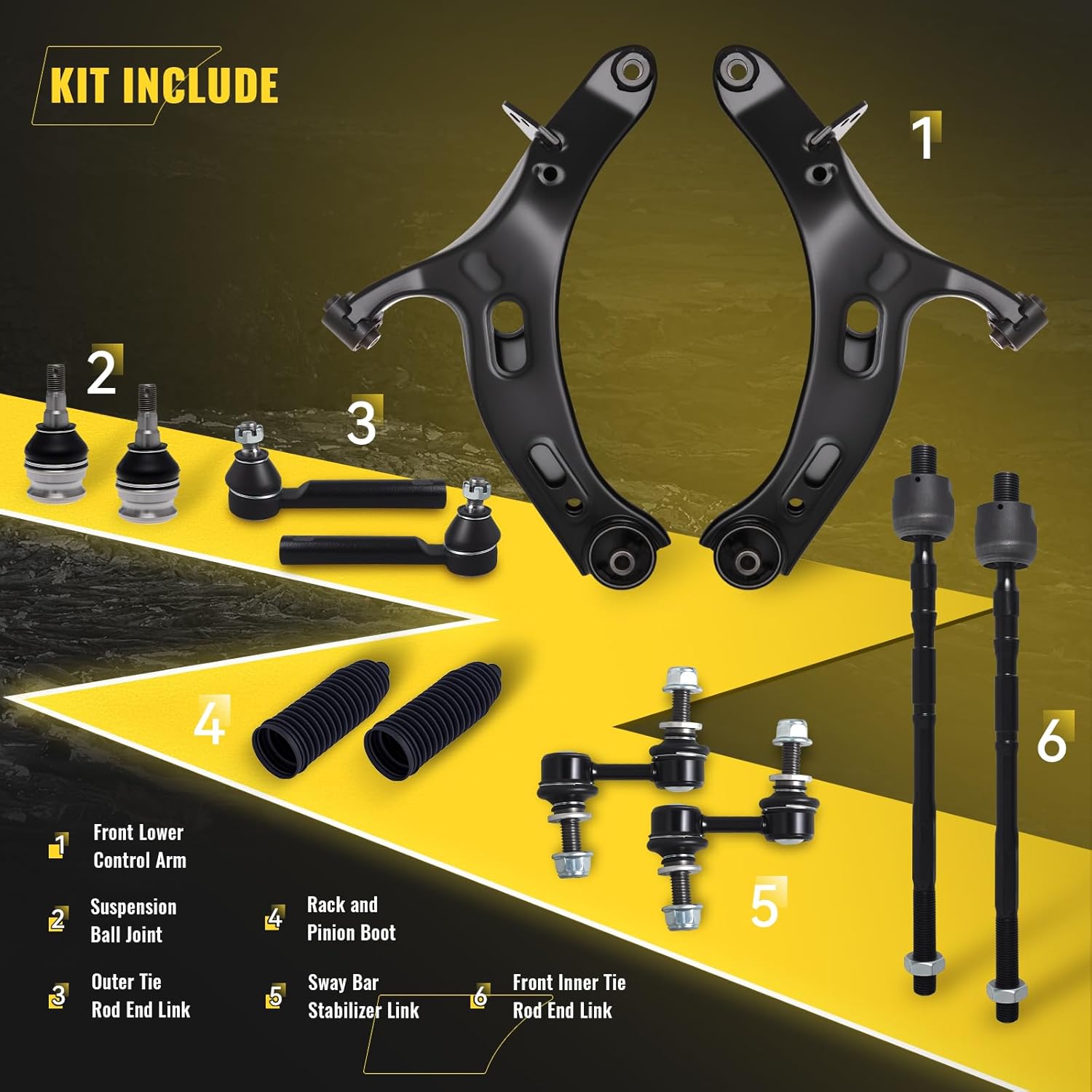 KIT INCLUDE

1

2

3

4

5

6

1 Front Lower Control Arm

2 Suspension Ball Joint

3 Outer Tie Rod End Link

4 Rack and Pinion Boot

5 Sway Bar Stabilizer Link

6 Front Inner Tie Rod End Link