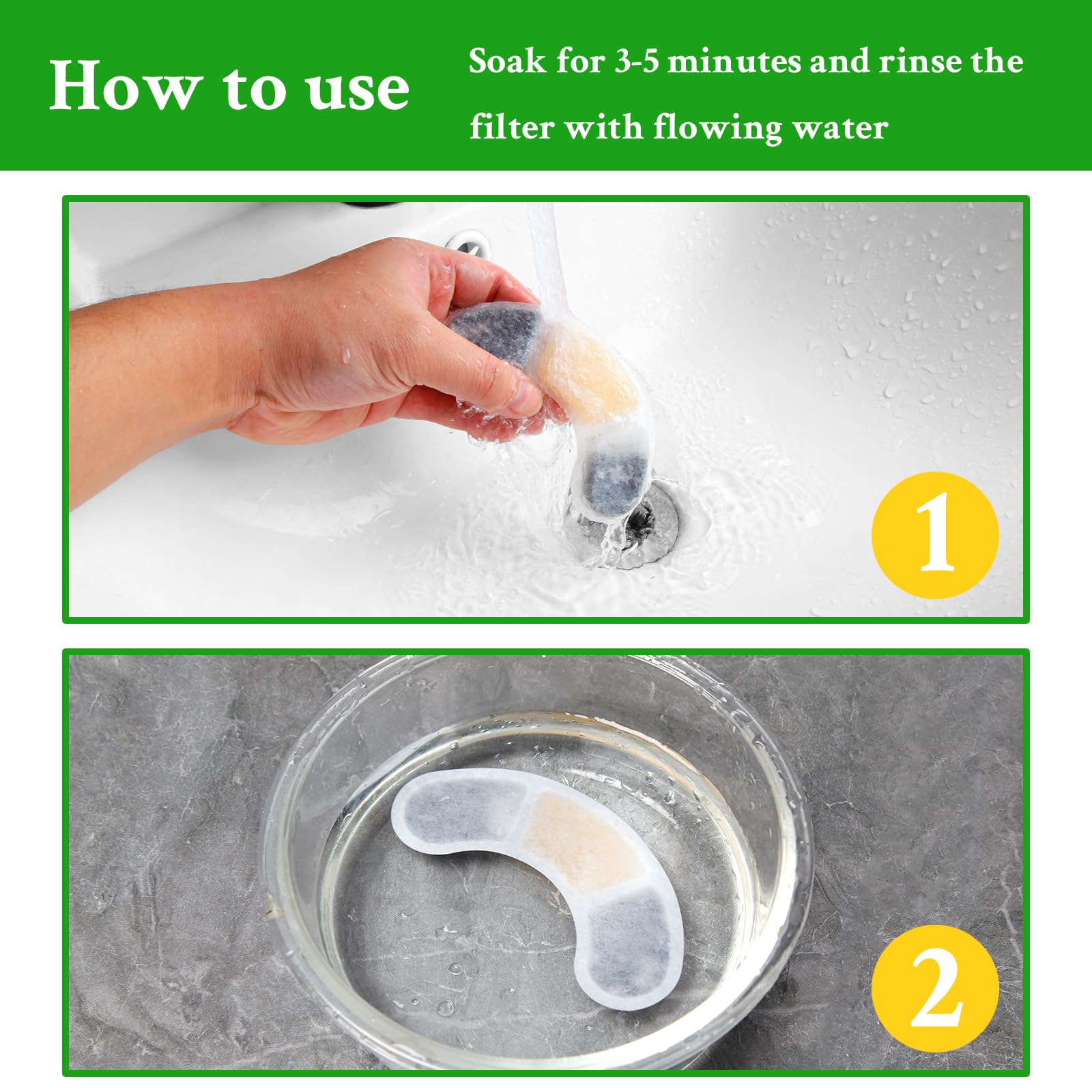 How to use

Soak for 3-5 minutes and rinse the filter with flowing water

1

2