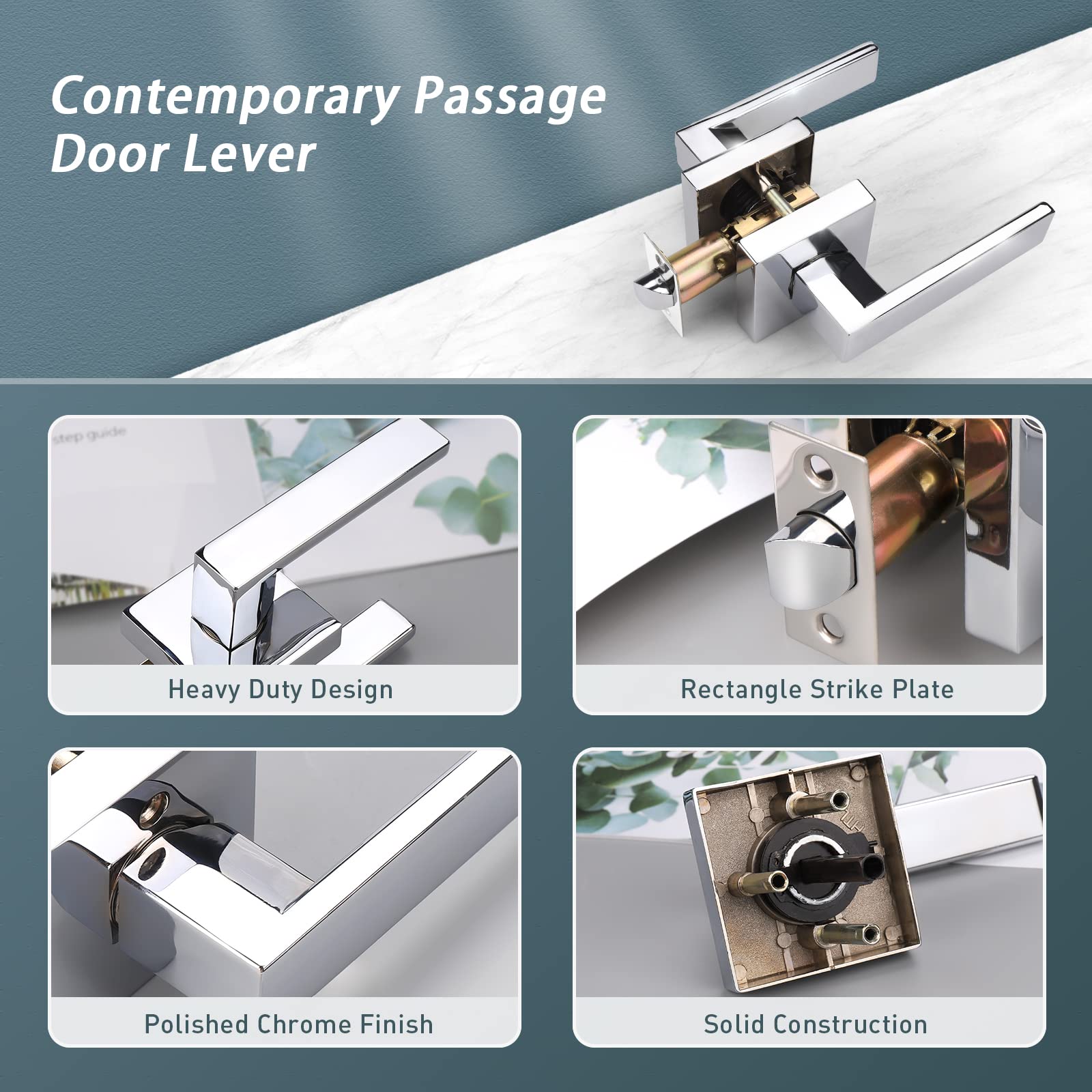 Contemporary Passage Door Lever

step guide

Heavy Duty Design

Rectangle Strike Plate

Polished Chrome Finish

Solid Construction