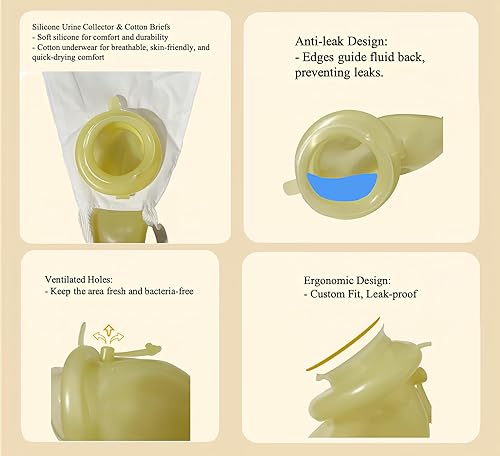 Silicone Urine Collector & Cotton Briefs
- Soft silicone for comfort and durability
- Cotton underwear for breathable, skin-friendly, and quick-drying comfort

Anti-leak Design:
- Edges guide fluid back, preventing leaks.

Ventilated Holes:
- Keep the area fresh and bacteria-free

Ergonomic Design:
- Custom Fit, Leak-proof