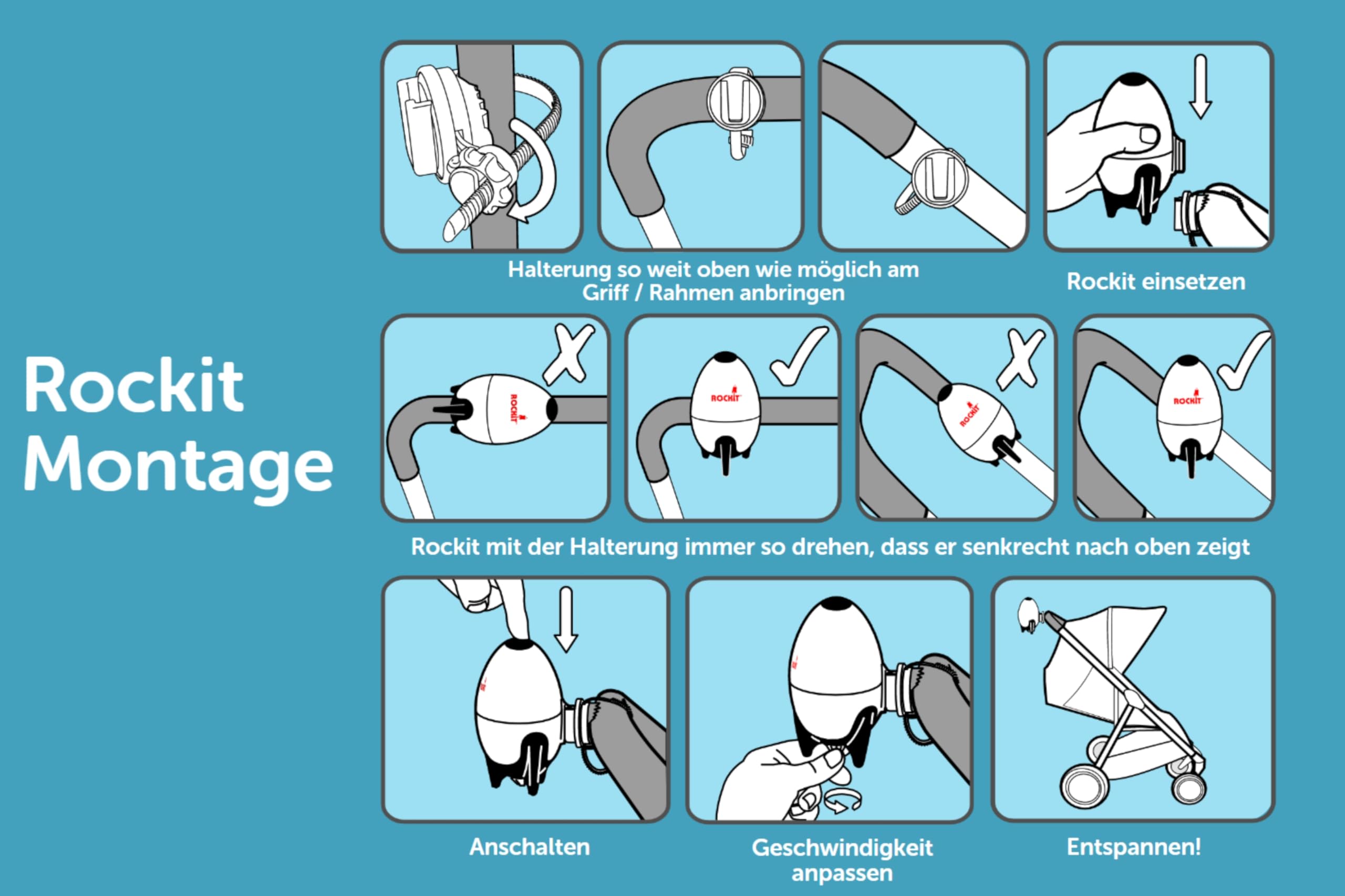 Rockit Montage

Halterung so weit oben wie möglich am Griff / Rahmen anbringen

Rockit einsetzen

ROCKIT

ROCKIT

ROCKIT

ROCKIT

Rockit mit der Halterung immer so drehen, dass er senkrecht nach oben zeigt

Anschalten

Geschwindigkeit anpassen

Entspannen!