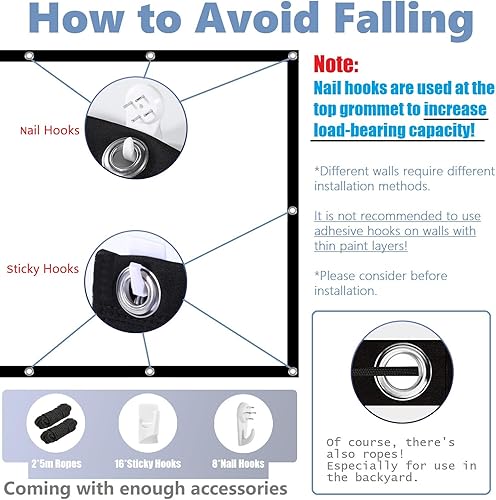 How to Avoid Falling

Nail Hooks

Sticky Hooks

Note:
Nail hooks are used at the top grommet to increase load-bearing capacity!

*Different walls require different installation methods.

It is not recommended to use adhesive hooks on walls with thin paint layers!

*Please consider before installation.

Of course, there's also ropes! Especially for use in the backyard.

2*5m Ropes

16*Sticky Hooks

8*Nail Hooks

Coming with enough accessories