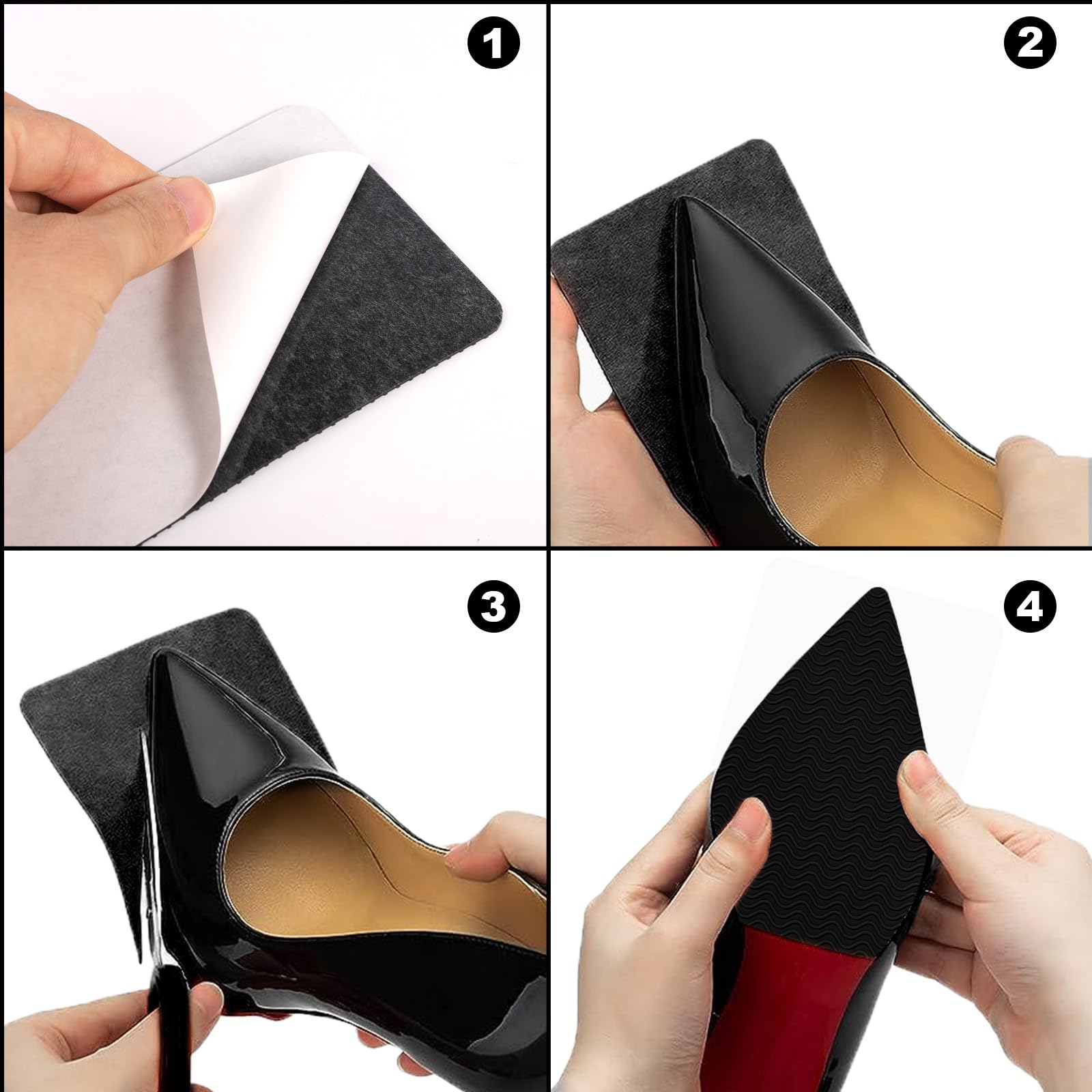 1

2

3

4