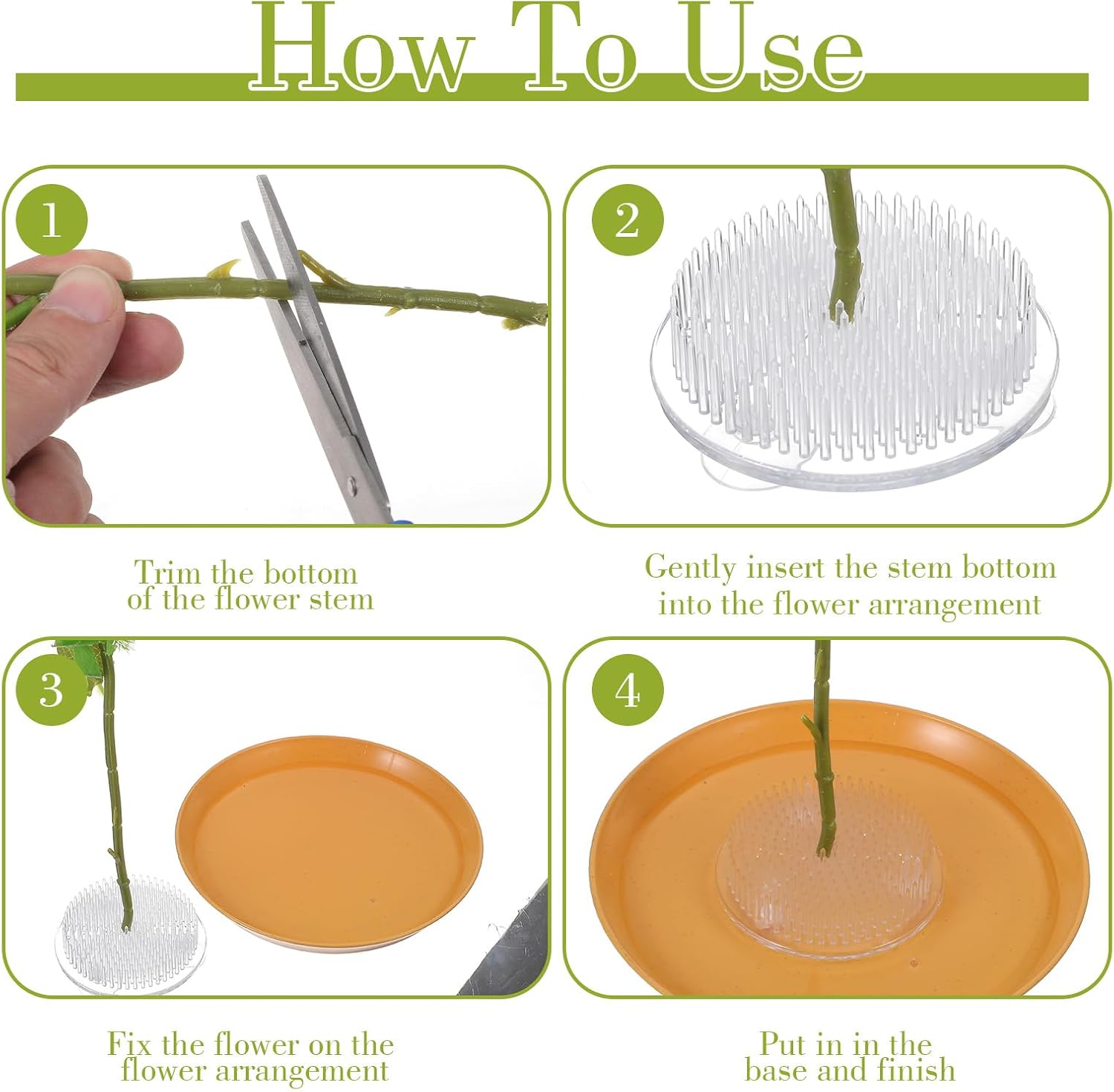 How To Use

1

Trim the bottom of the flower stem

2

Gently insert the stem bottom into the flower arrangement

3

Fix the flower on the flower arrangement

4

Put in in the base and finish