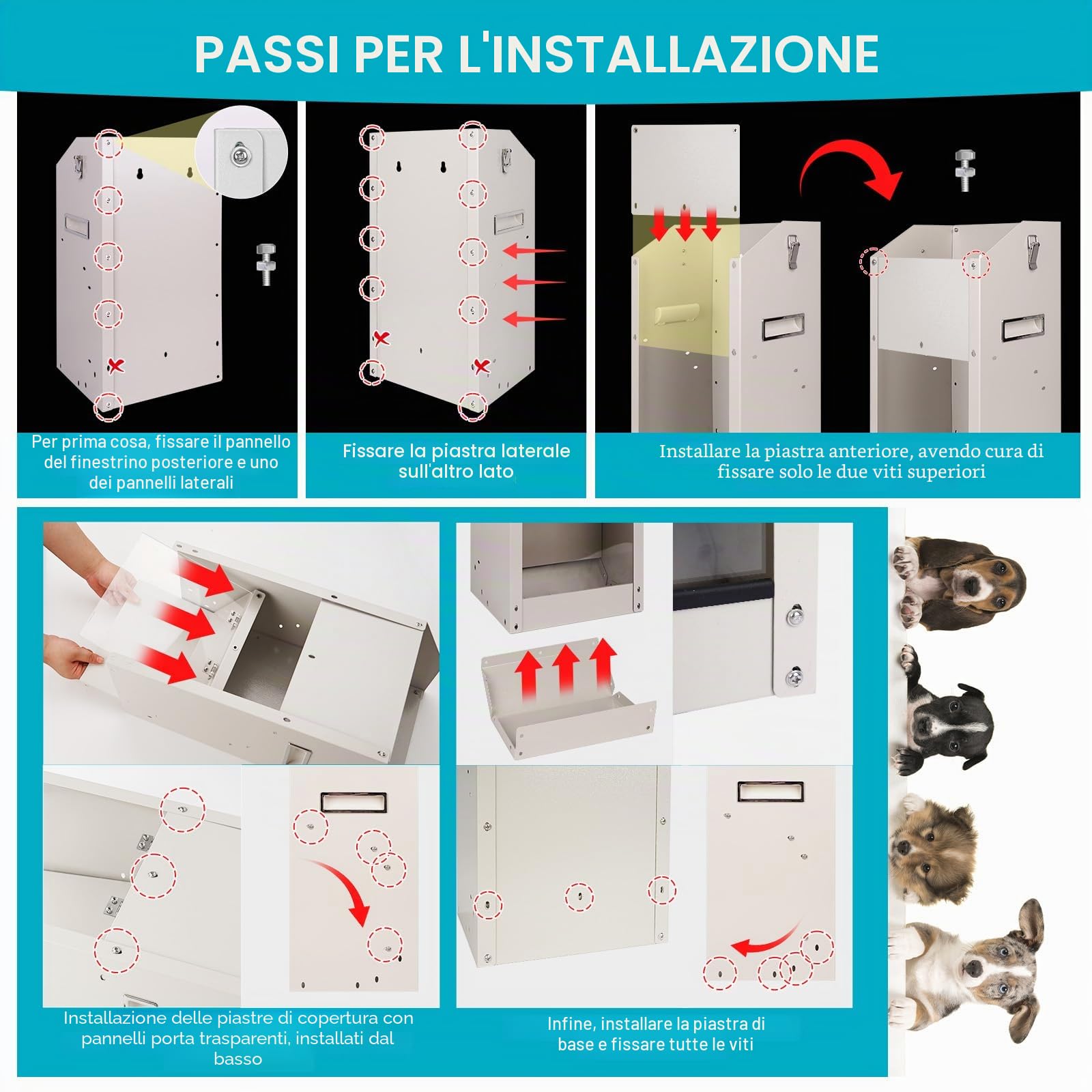 PASSI PER L'INSTALLAZIONE

Per prima cosa, fissare il pannello del finestrino posteriore e uno dei pannelli laterali

Fissare la piastra laterale sull'altro lato

Installare la piastra anteriore, avendo cura di fissare solo le due viti superiori

Installazione delle piastre di copertura con pannelli porta trasparenti, installati dal basso

Infine, installare la piastra di base e fissare tutte le viti