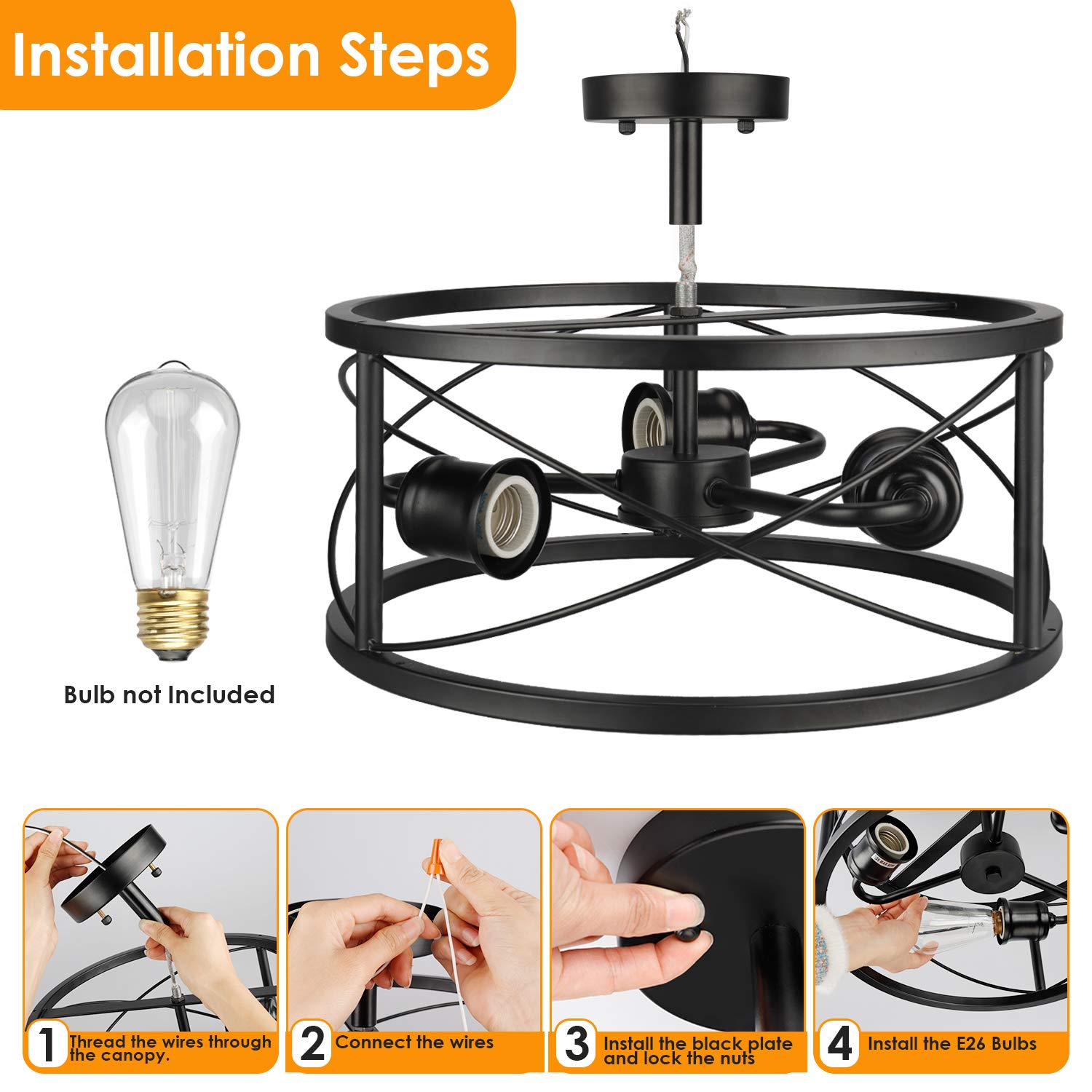 Installation Steps

Bulb not Included

1 Thread the wires through the canopy.

2 Connect the wires

3 Install the black plate and lock the nuts

4 Install the E26 Bulbs