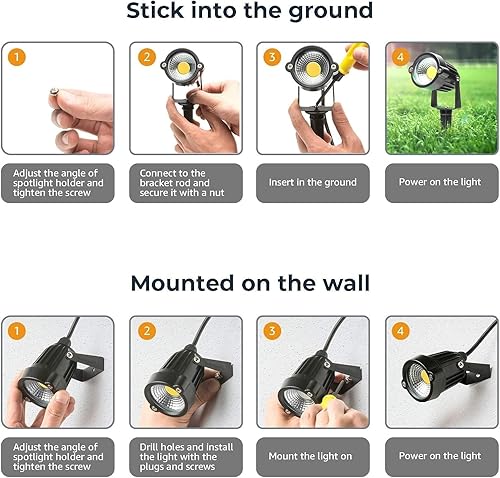 Stick into the ground

1

2

3

4

Adjust the angle of spotlight holder and tighten the screw

Connect to the bracket rod and secure it with a nut

Insert in the ground

Power on the light

Mounted on the wall

1

2

3

4

Adjust the angle of spotlight holder and tighten the screw

Drill holes and install the light with the plugs and screws

Mount the light on

Power on the light