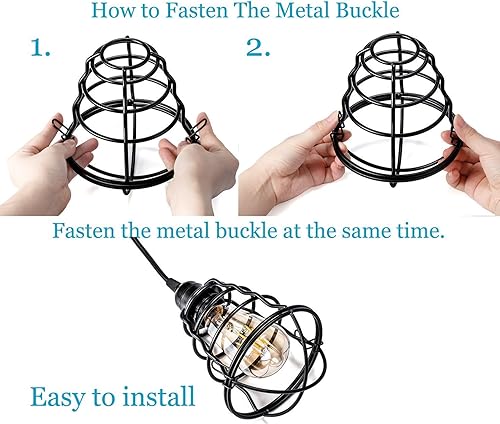 How to Fasten The Metal Buckle

1.

2.

Fasten the metal buckle at the same time.

Easy to install