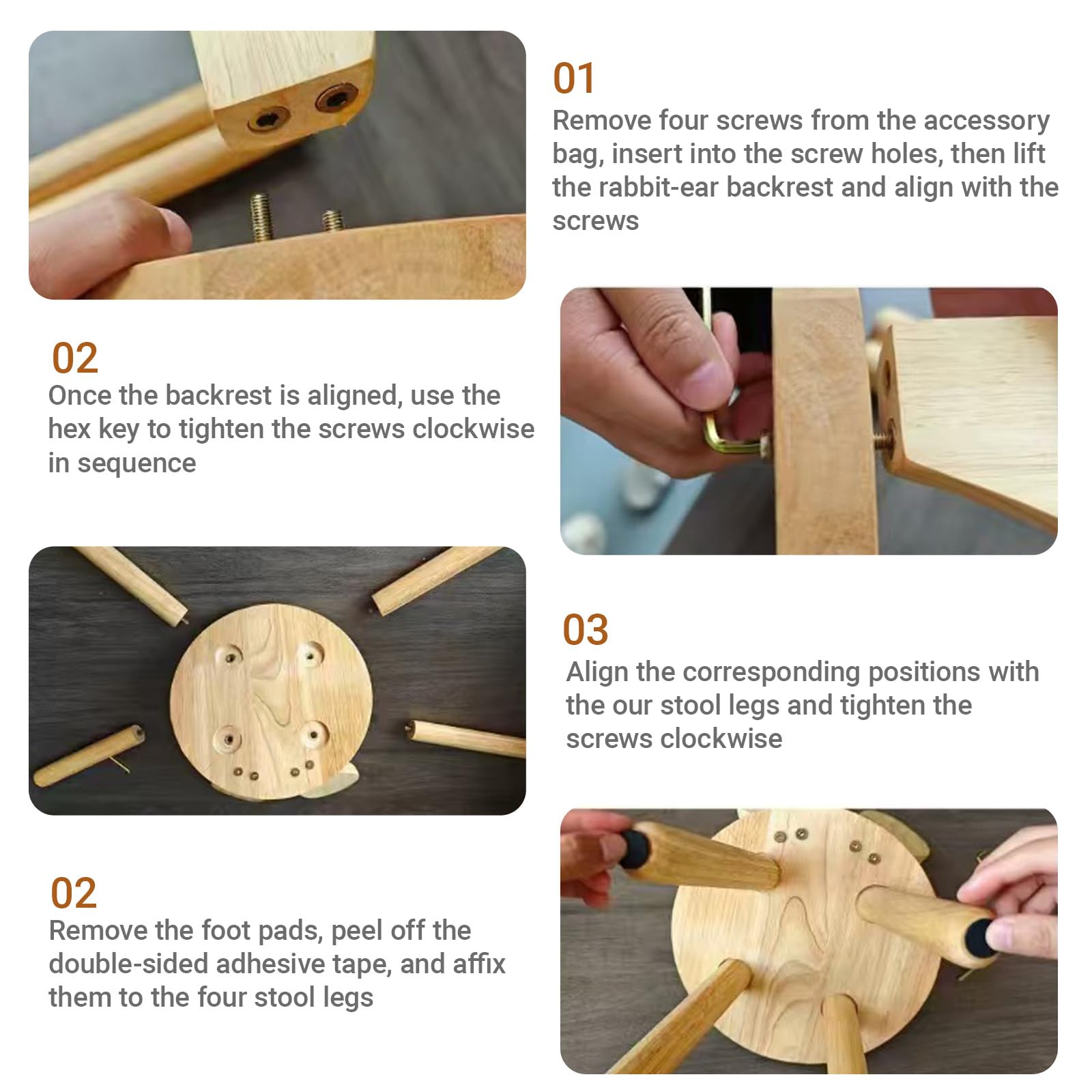 01
Remove four screws from the accessory bag, insert into the screw holes, then lift the rabbit-ear backrest and align with the screws

02
Once the backrest is aligned, use the hex key to tighten the screws clockwise in sequence

03
Align the corresponding positions with the our stool legs and tighten the screws clockwise

02
Remove the foot pads, peel off the double-sided adhesive tape, and affix them to the four stool legs