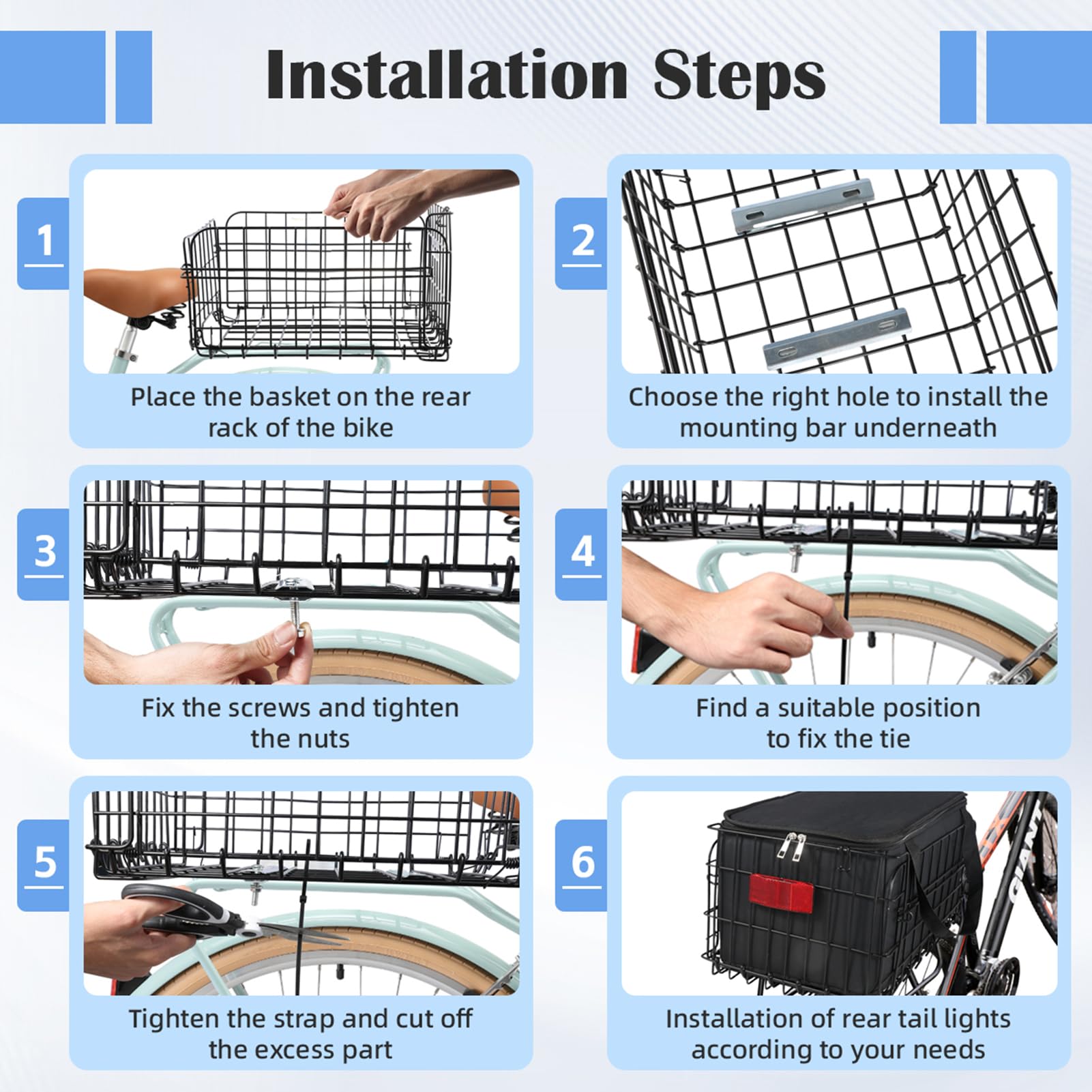 Installation Steps

1

Place the basket on the rear rack of the bike

2

Choose the right hole to install the mounting bar underneath

3

Fix the screws and tighten the nuts

4

Find a suitable position to fix the tie

5

Tighten the strap and cut off the excess part

6

GIANT

Installation of rear tail lights according to your needs