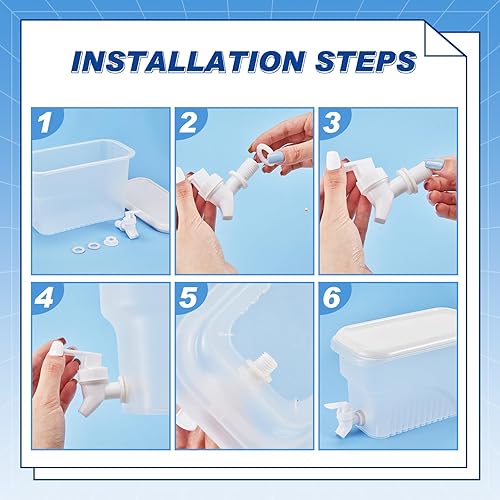 INSTALLATION STEPS

1

2

3

4

5

6