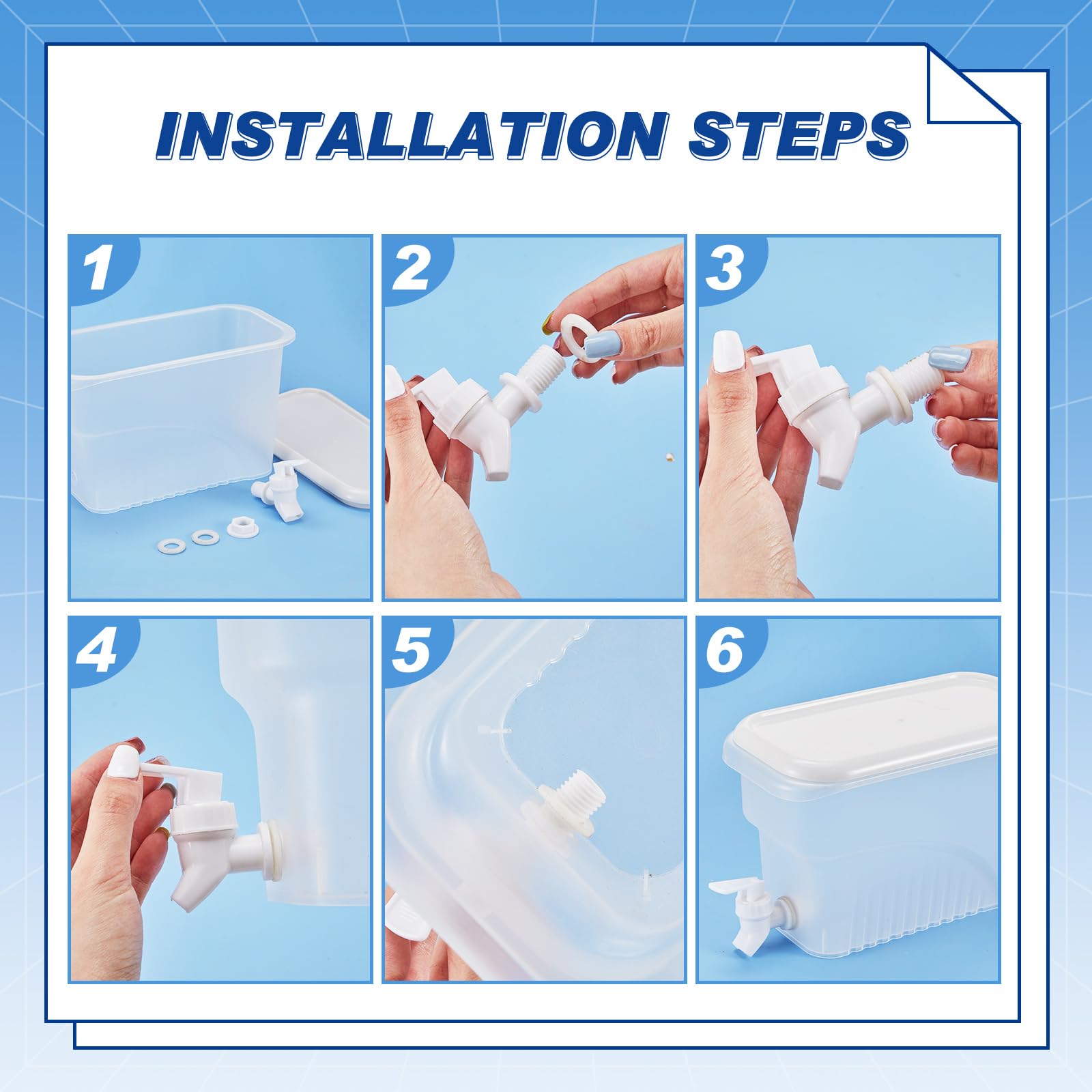 INSTALLATION STEPS

1

2

3

4

5

6