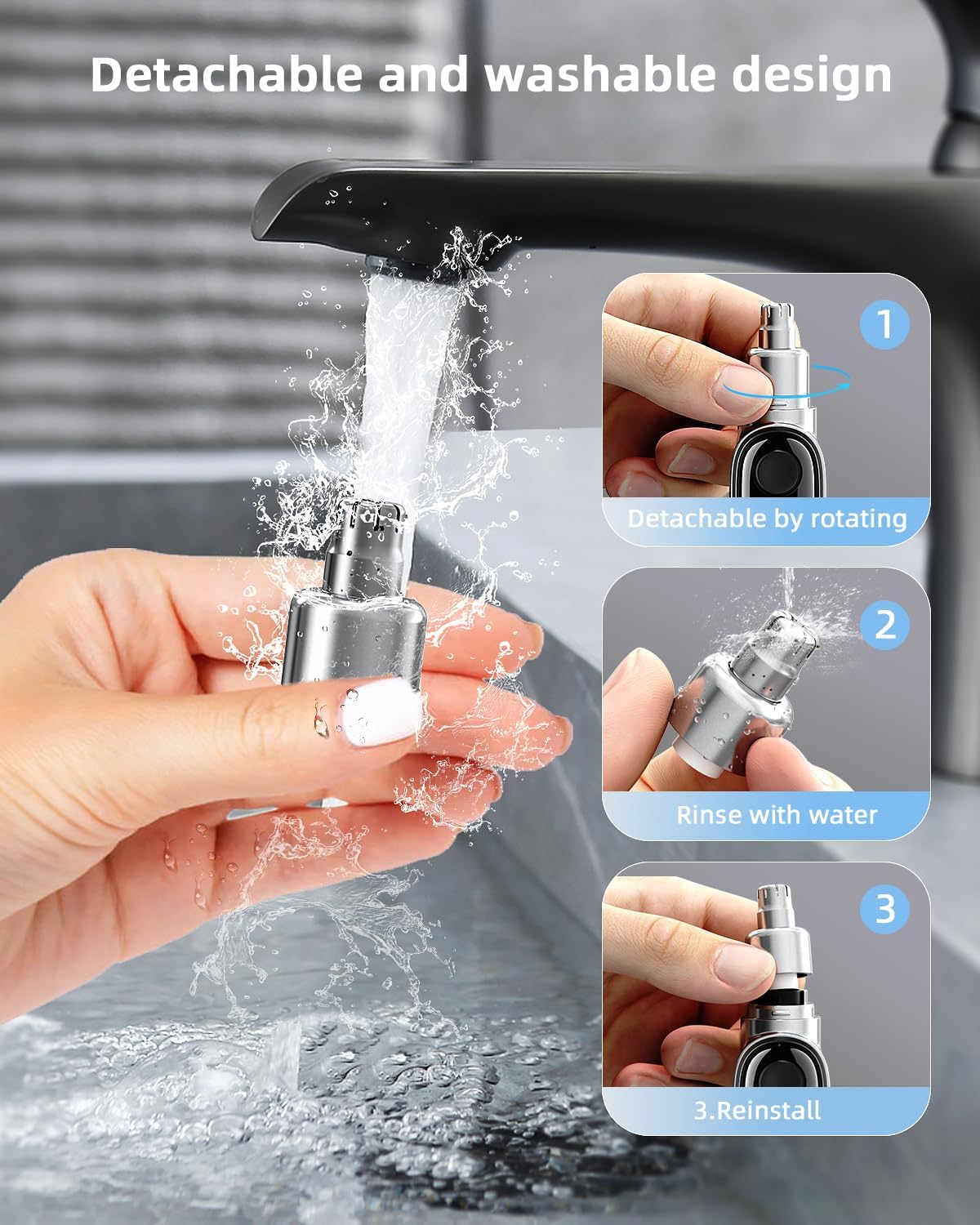 Detachable and washable design

1
Detachable by rotating

2
Rinse with water

3
3.Reinstall