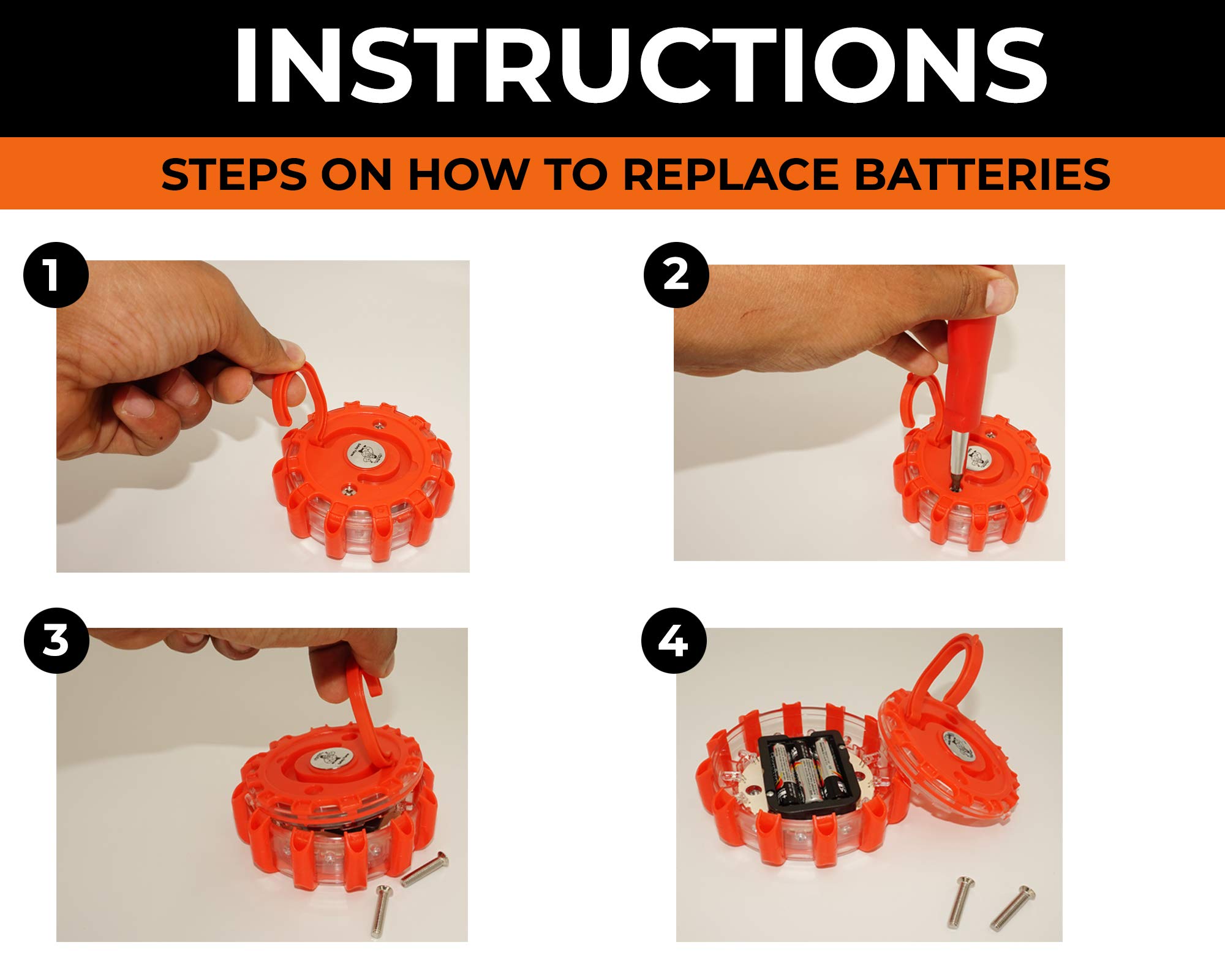 INSTRUCTIONS

STEPS ON HOW TO REPLACE BATTERIES

1

2

3

4