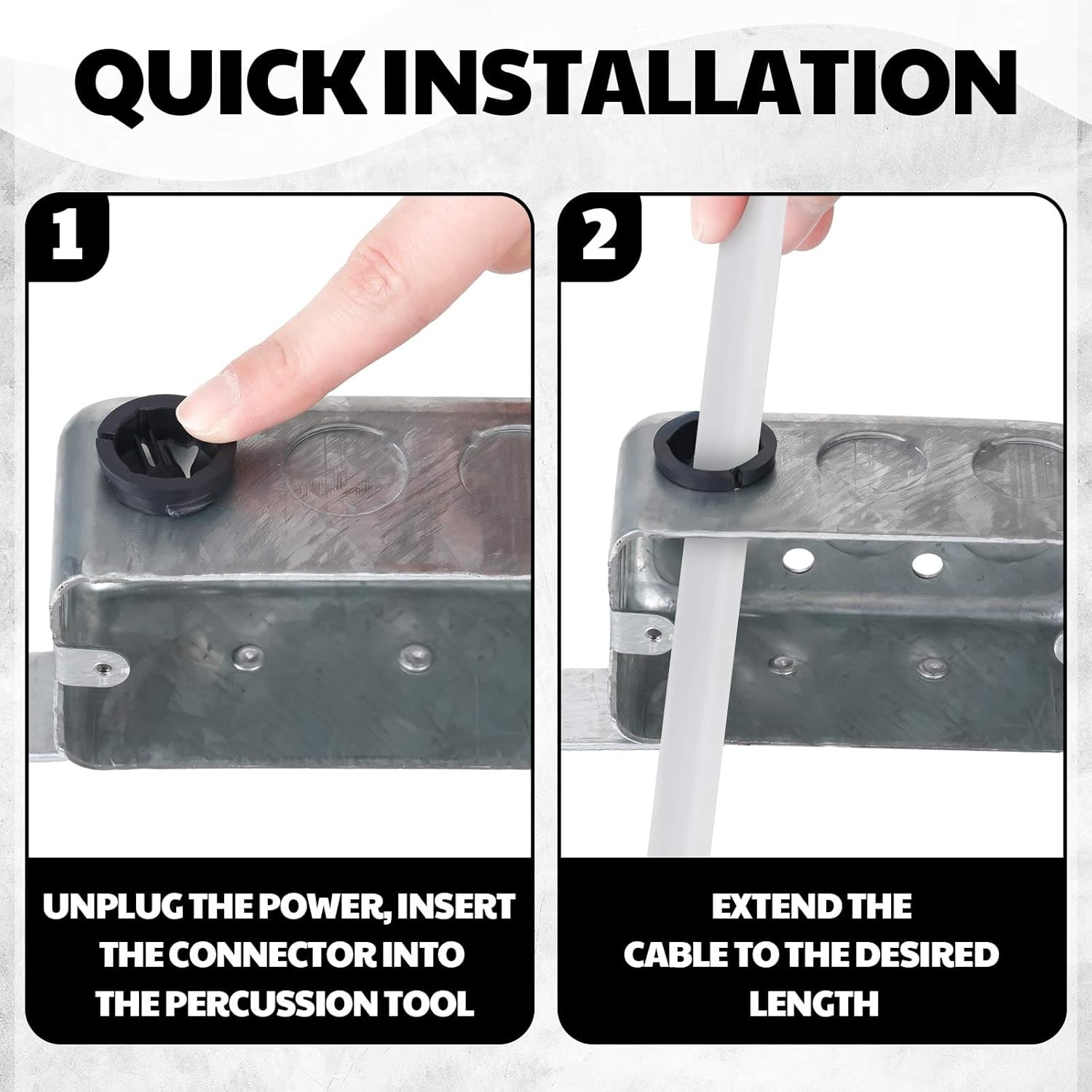 QUICK INSTALLATION

1

UNPLUG THE POWER, INSERT THE CONNECTOR INTO THE PERCUSSION TOOL

2

EXTEND THE CABLE TO THE DESIRED LENGTH