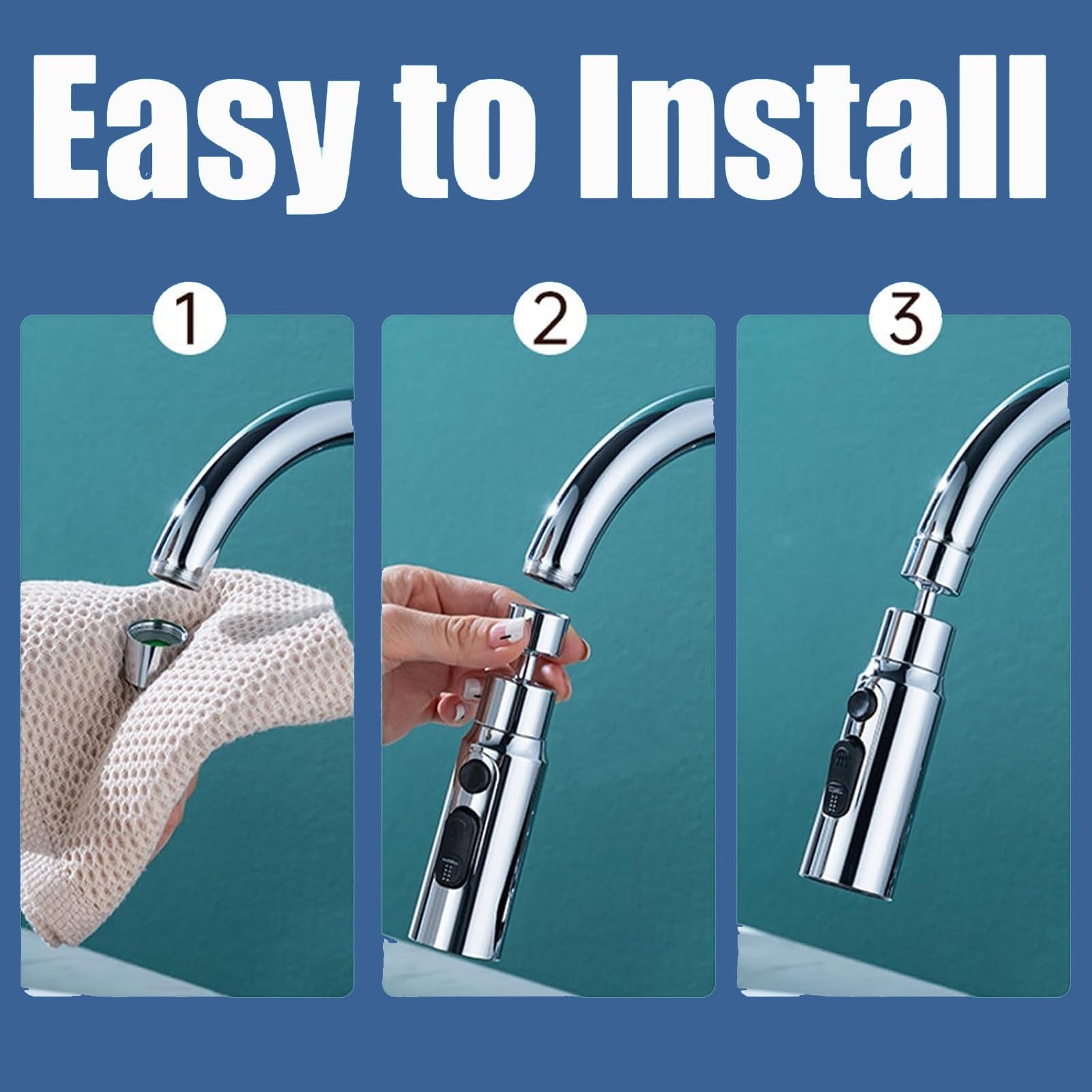 Easy to Install

1

2

3