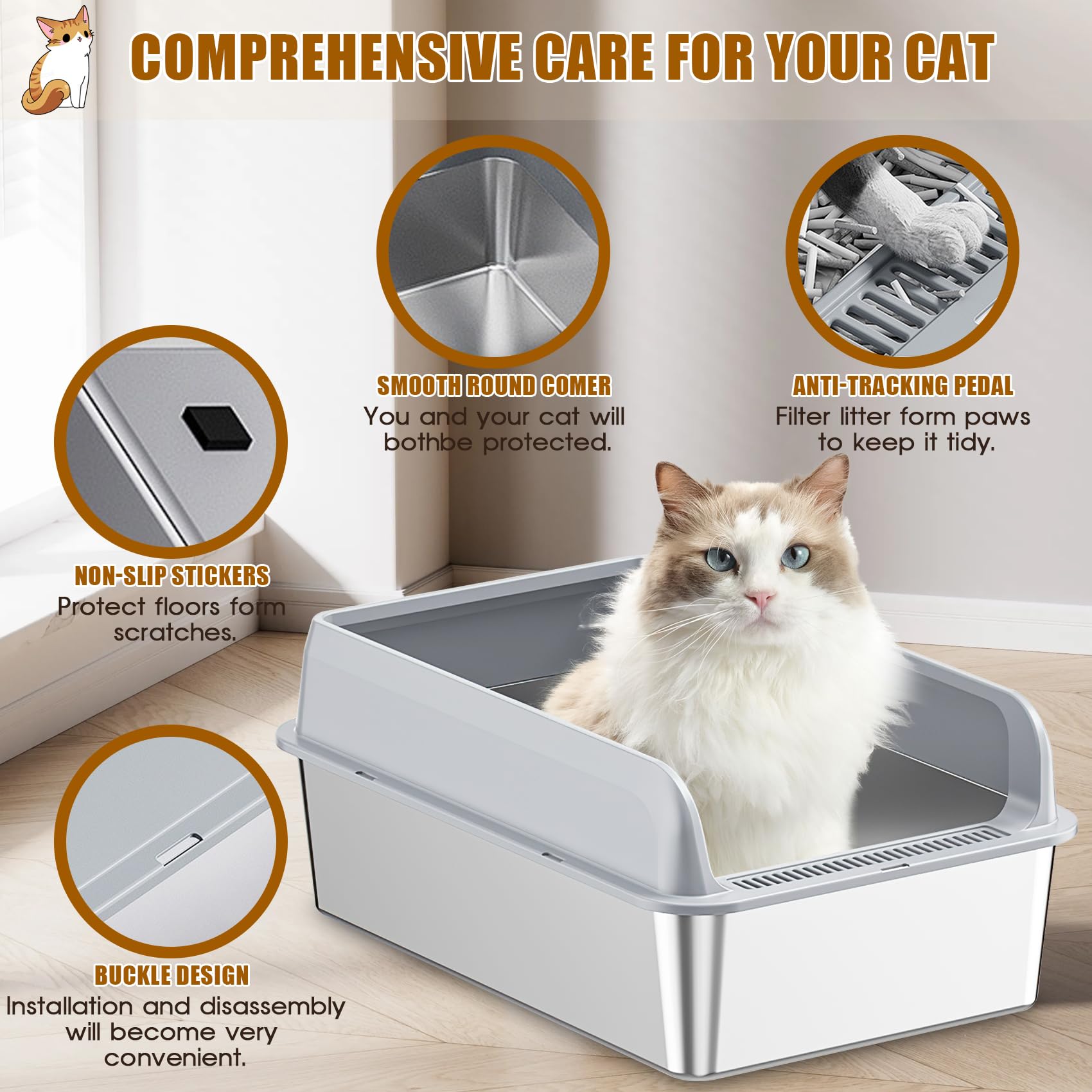 COMPREHENSIVE CARE FOR YOUR CAT

SMOOTH ROUND COMER
You and your cat will bothbe protected.

ANTI-TRACKING PEDAL
Filter litter form paws to keep it tidy.

NON-SLIP STICKERS
Protect floors form scratches.

BUCKLE DESIGN
Installation and disassembly will become very convenient.