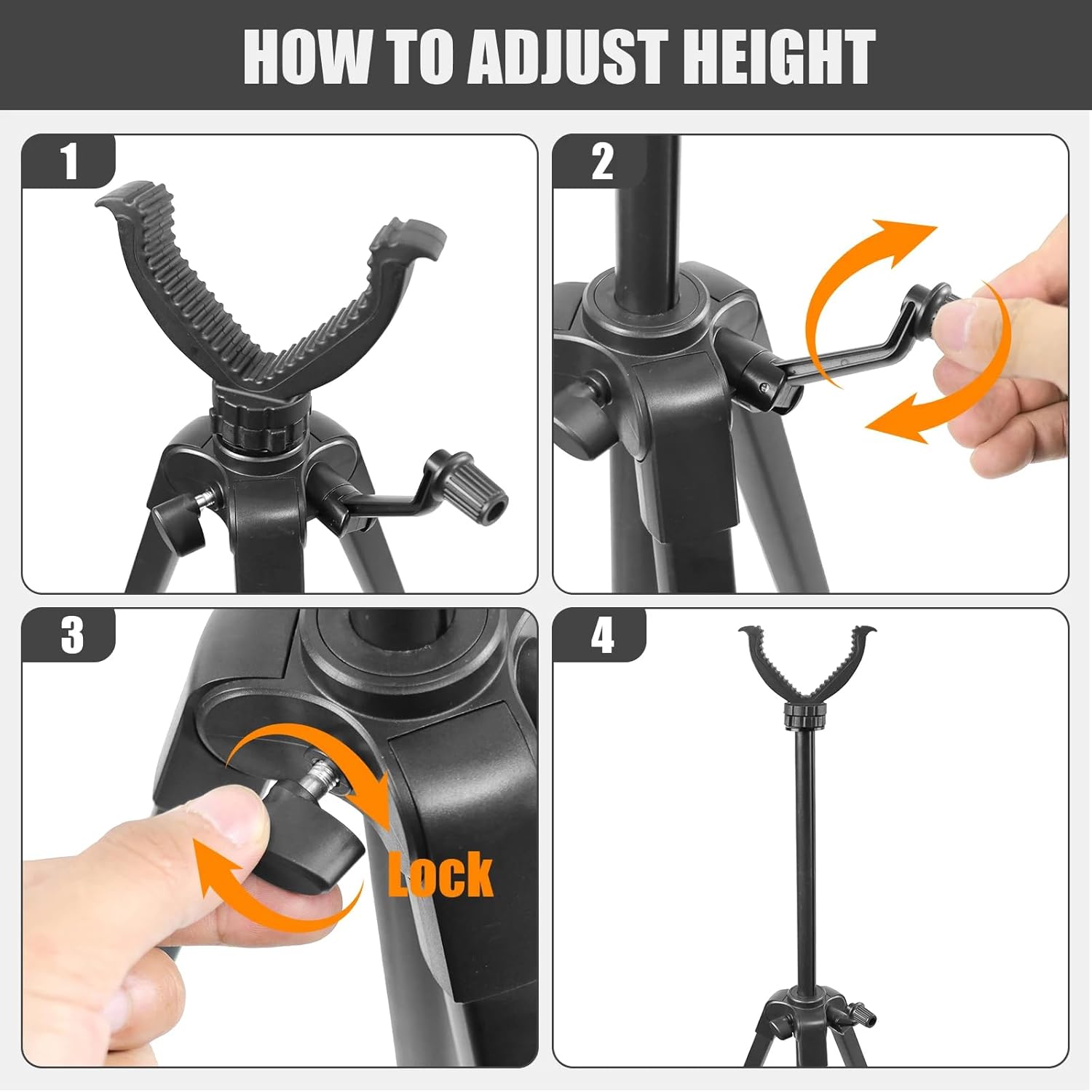 HOW TO ADJUST HEIGHT

1

2

3

Lock

4