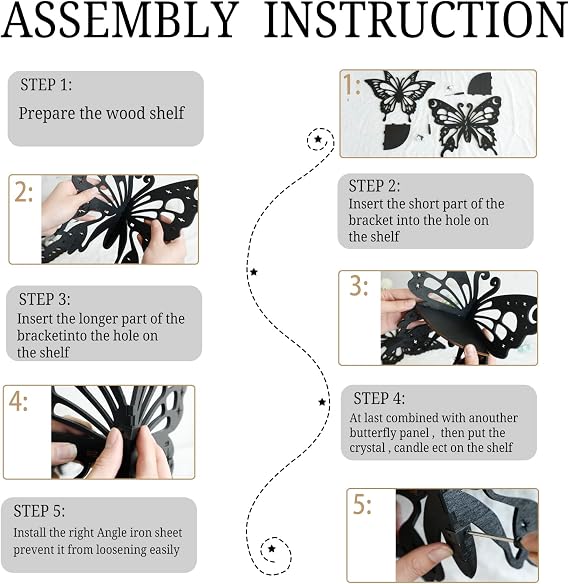 ASSEMBLY INSTRUCTION

STEP 1:
Prepare the wood shelf

1:

2:

STEP 2:
Insert the short part of the bracket into the hole on the shelf

STEP 3:
Insert the longer part of the bracketinto the hole on the shelf

3:

4:

STEP 4:
At last combined with anouther butterfly panel , then put the crystal , candle ect on the shelf

STEP 5:
Install the right Angle iron sheet prevent it from loosening easily

5: