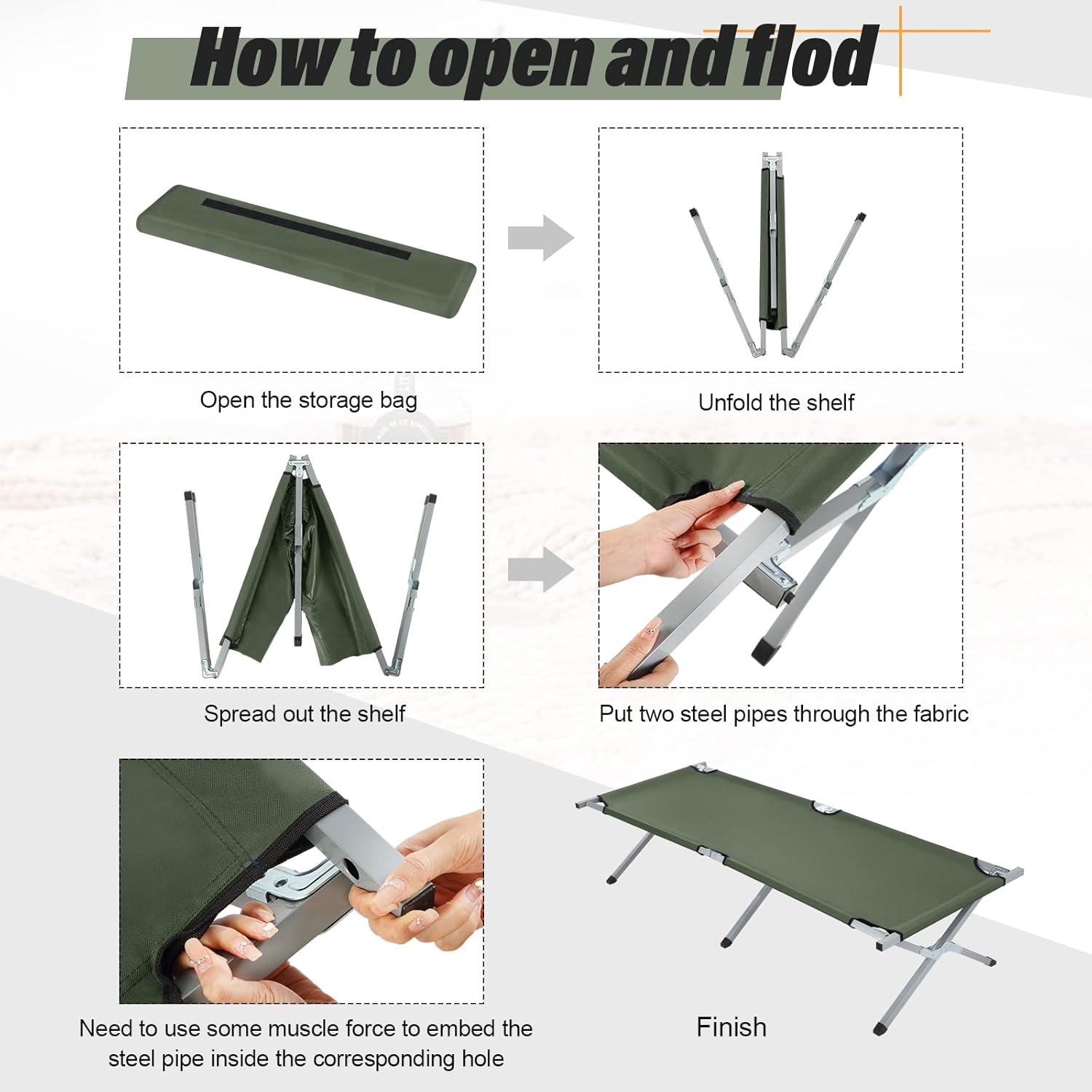 How to open and flod

Open the storage bag

Unfold the shelf

Spread out the shelf

Put two steel pipes through the fabric

Need to use some muscle force to embed the steel pipe inside the corresponding hole

Finish