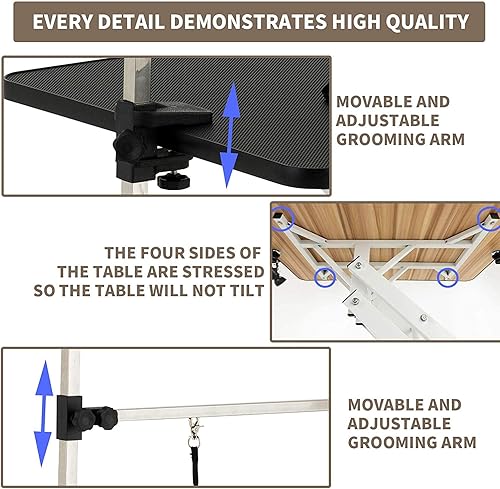 EVERY DETAIL DEMONSTRATES HIGH QUALITY

MOVABLE AND ADJUSTABLE GROOMING ARM

THE FOUR SIDES OF THE TABLE ARE STRESSED SO THE TABLE WILL NOT TILT

MOVABLE AND ADJUSTABLE GROOMING ARM